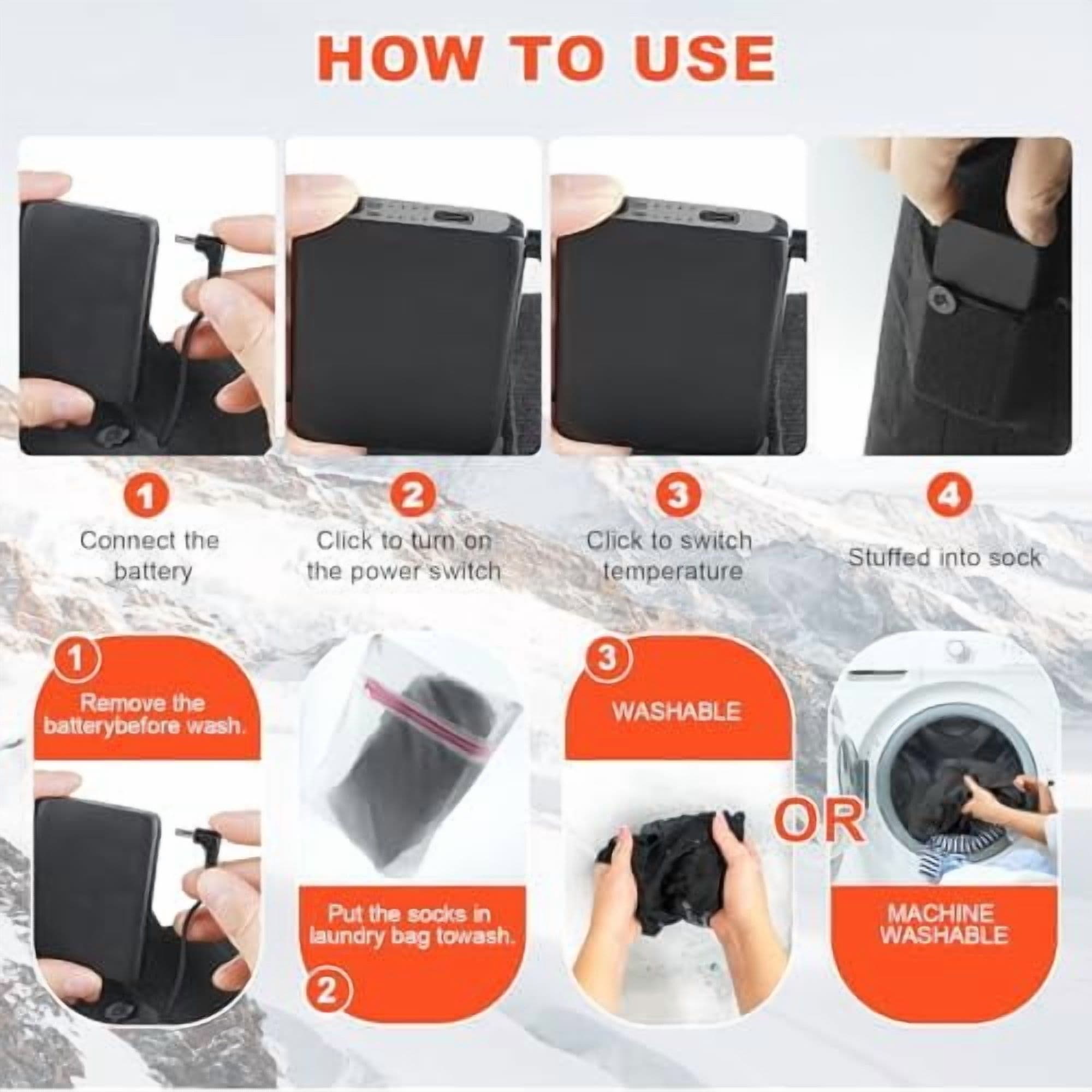 HOW TO USE

1
Connect the battery

2
Click to turn on the power switch

3
Click to switch temperature

4
Stuffed into sock

1
Remove the batterybefore wash.

Put the socks in laundry bag towash.
2

3
WASHABLE

OR

MACHINE WASHABLE