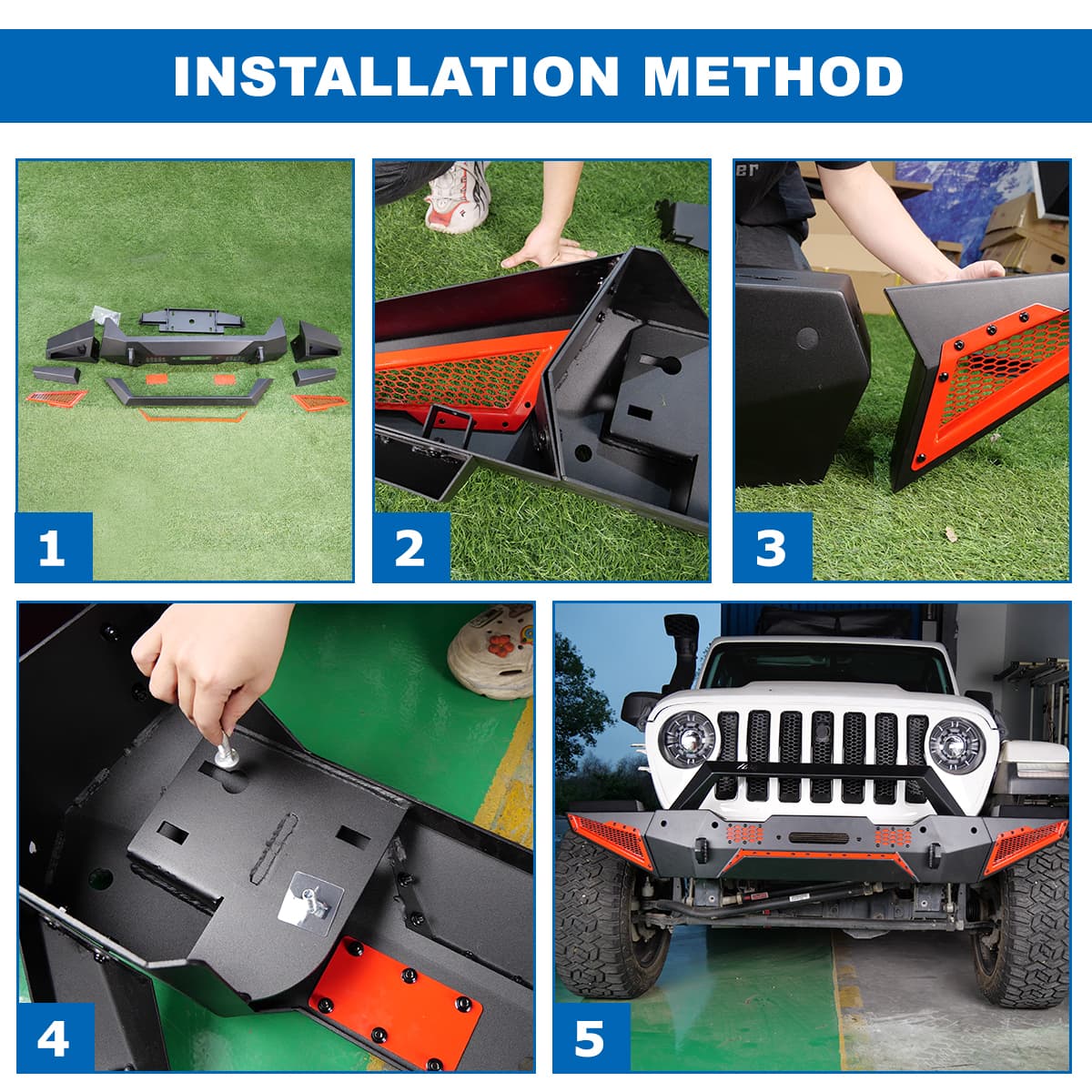 INSTALLATION METHOD

1

2

3

4

5