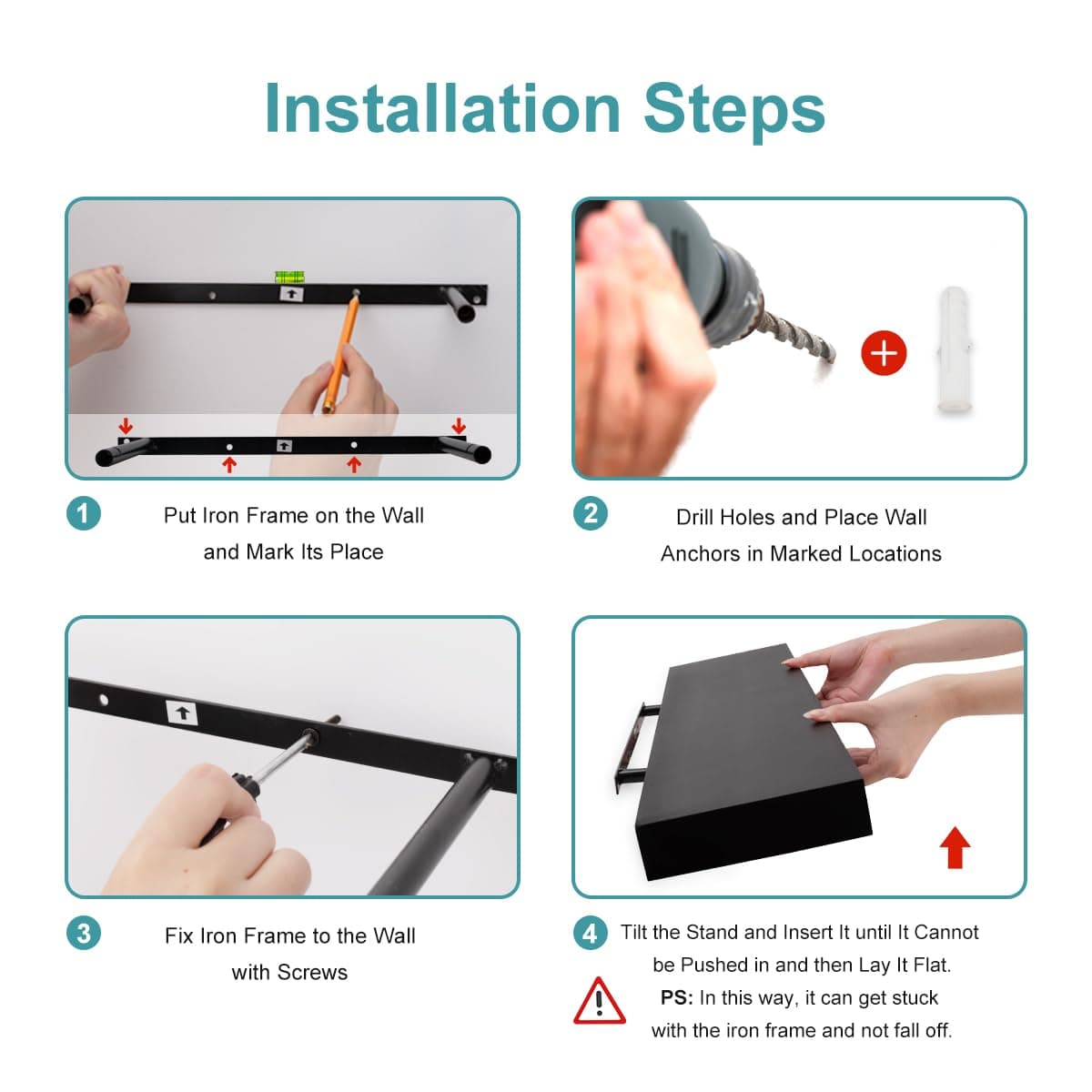 Installation Steps

1 Put Iron Frame on the Wall and Mark Its Place

2 Drill Holes and Place Wall Anchors in Marked Locations

3 Fix Iron Frame to the Wall with Screws

4 Tilt the Stand and Insert It until It Cannot be Pushed in and then Lay It Flat.

PS: In this way, it can get stuck with the iron frame and not fall off.