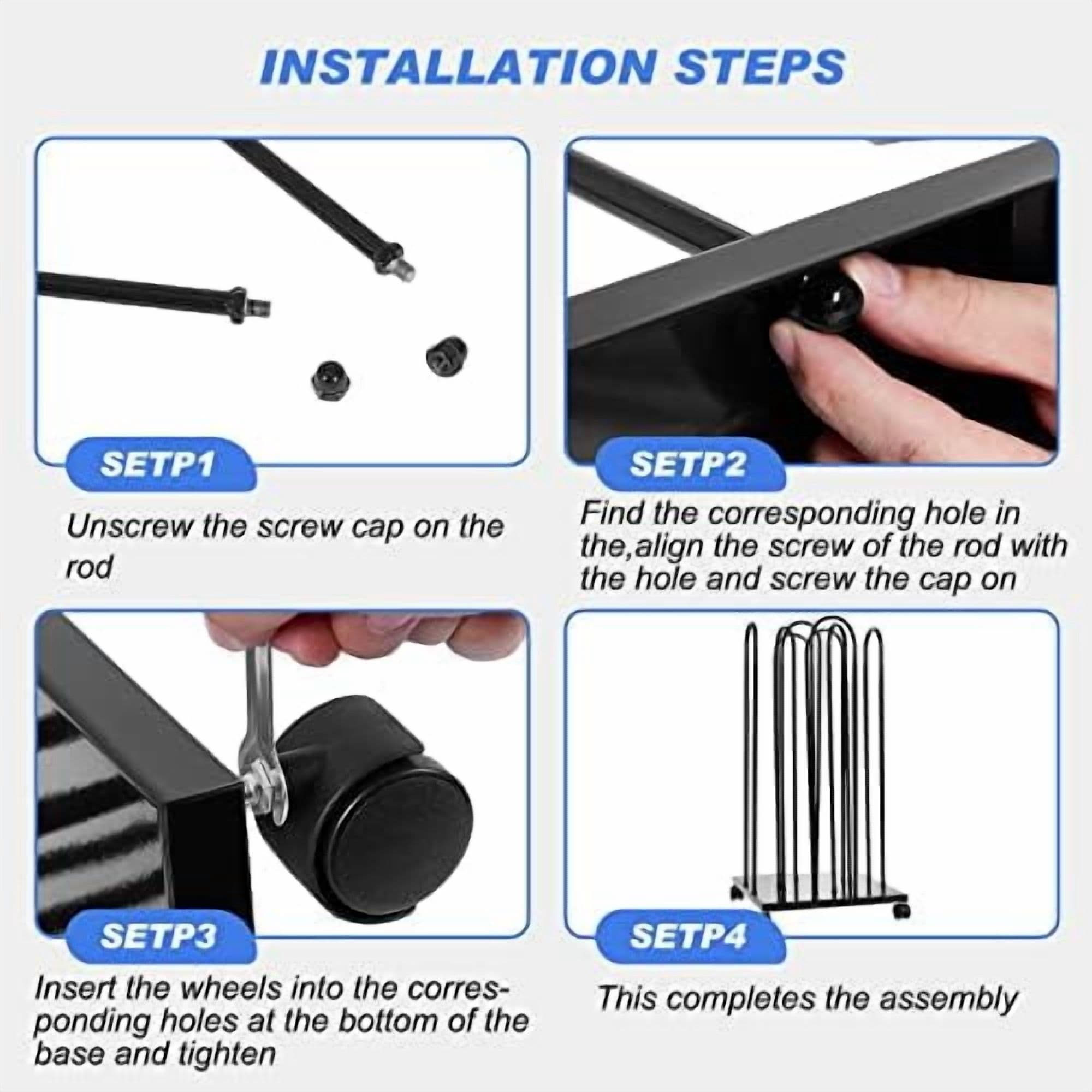 INSTALLATION STEPS

SETP1

Unscrew the screw cap on the rod

SETP2

Find the corresponding hole in the,align the screw of the rod with the hole and screw the cap on

SETP3

Insert the wheels into the corresponding holes at the bottom of the base and tighten

SETP4

This completes the assembly