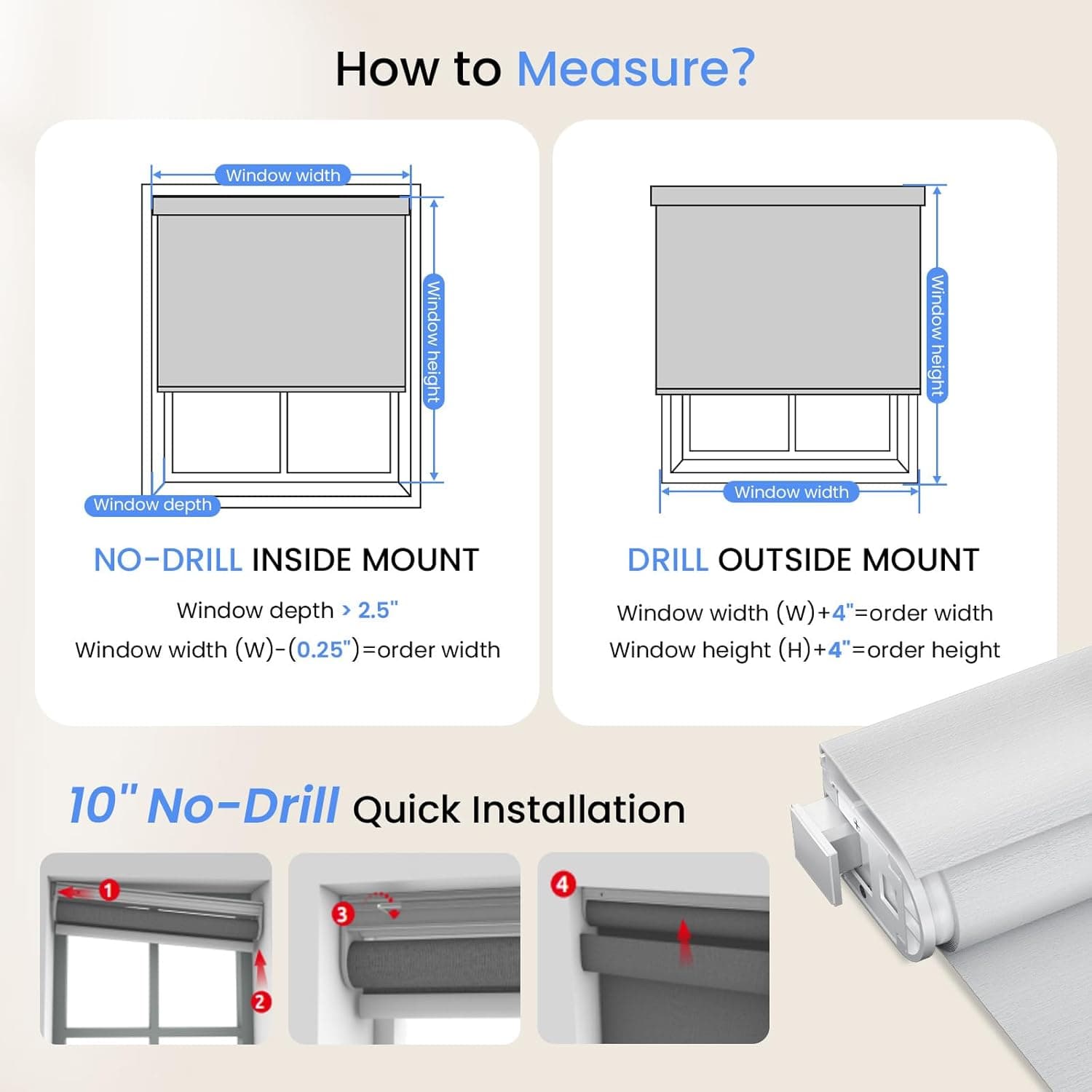 How to Measure?

Window width

Window height

Window depth

NO-DRILL INSIDE MOUNT

Window depth > 2.5"

Window width (W)-(0.25")=order width

Window height

Window width

DRILL OUTSIDE MOUNT

Window width (W)+4"=order width

Window height (H)+4"=order height

10" No-Drill Quick Installation

1

2

3

4