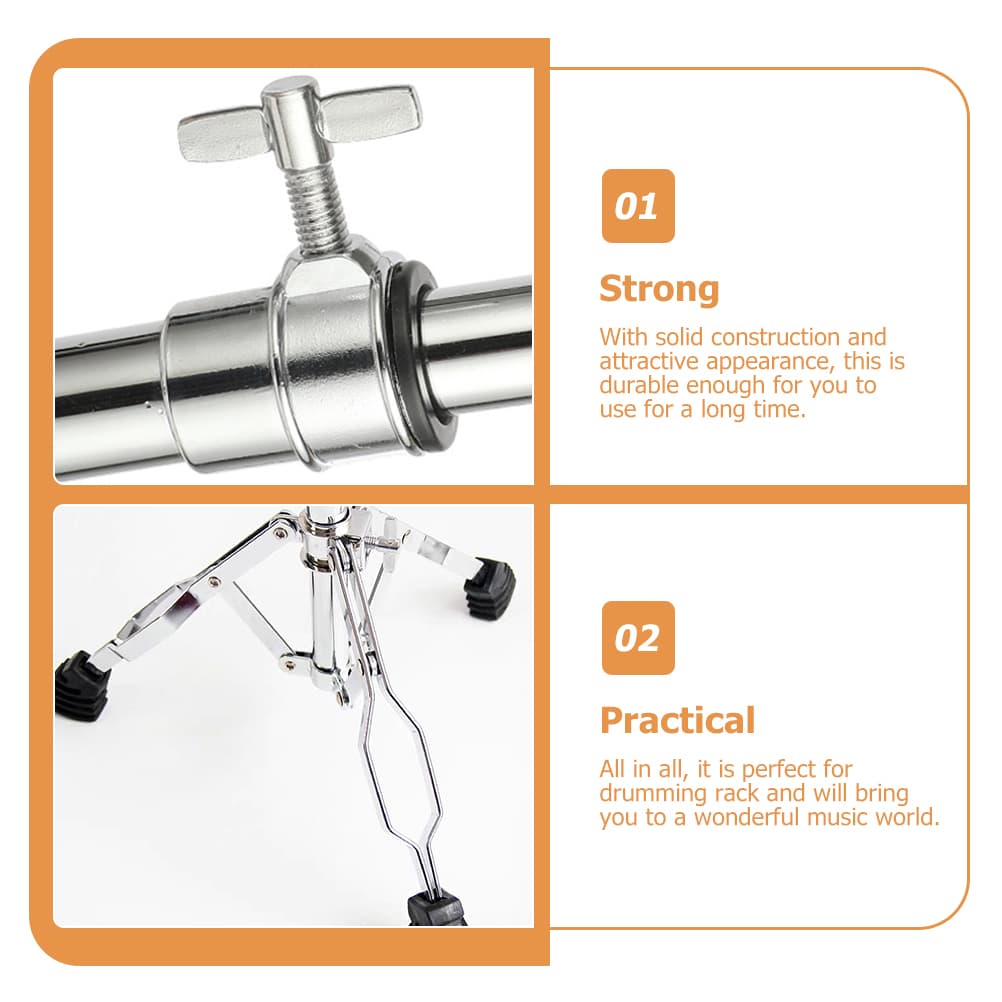 01

Strong

With solid construction and attractive appearance, this is durable enough for you to use for a long time.

02

Practical

All in all, it is perfect for drumming rack and will bring you to a wonderful music world.