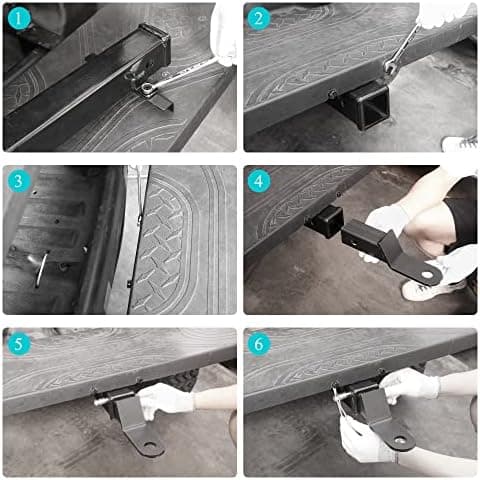 1
2
3
4
5
6