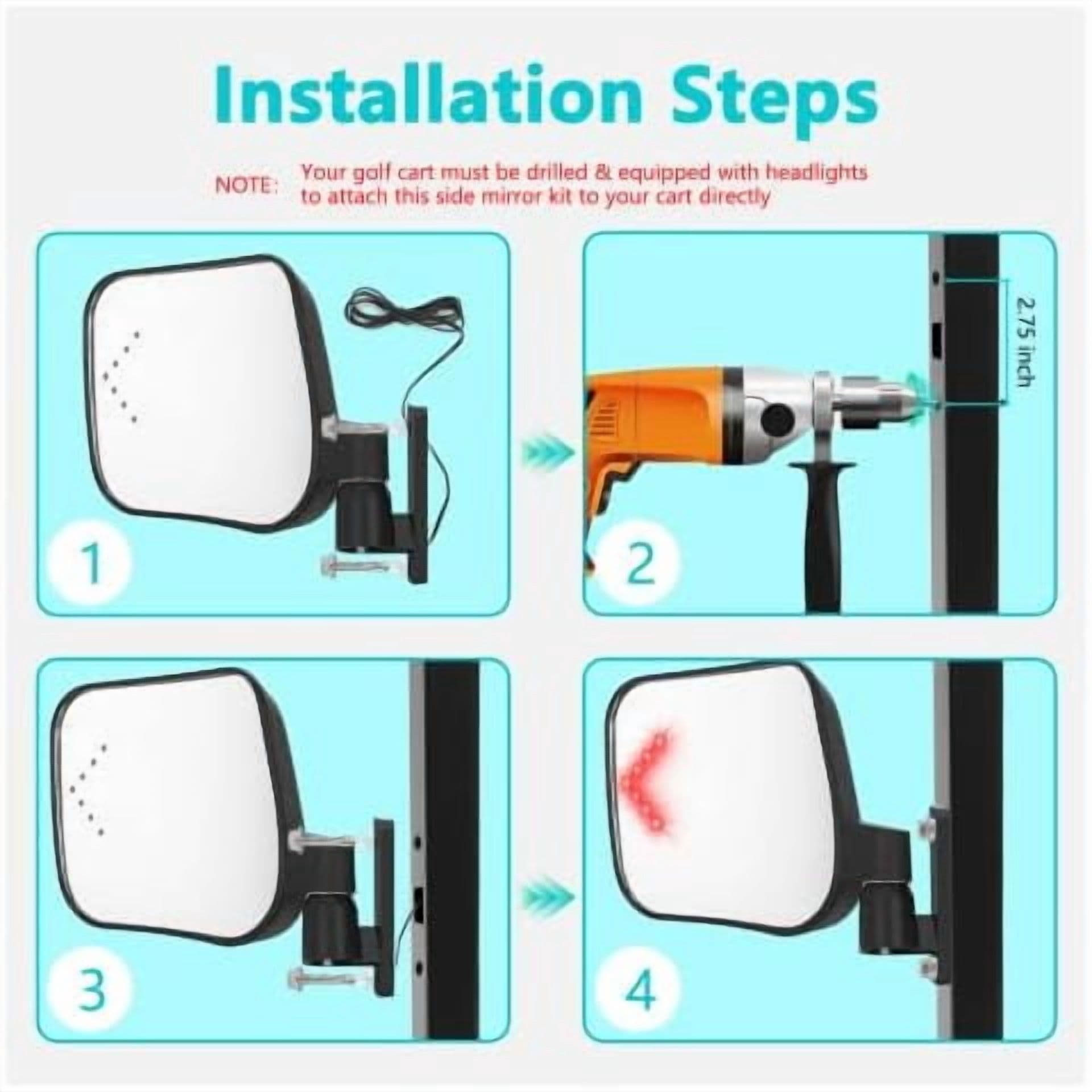 Installation Steps

NOTE: Your golf cart must be drilled & equipped with headlights to attach this side mirror kit to your cart directly

1

2.75 inch

2

3

4