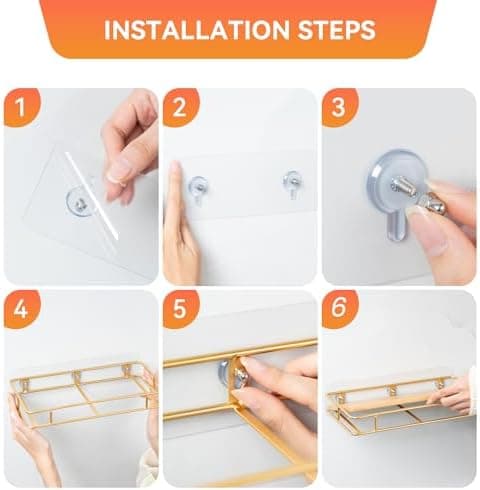 INSTALLATION STEPS

1

2

3

4

5

6