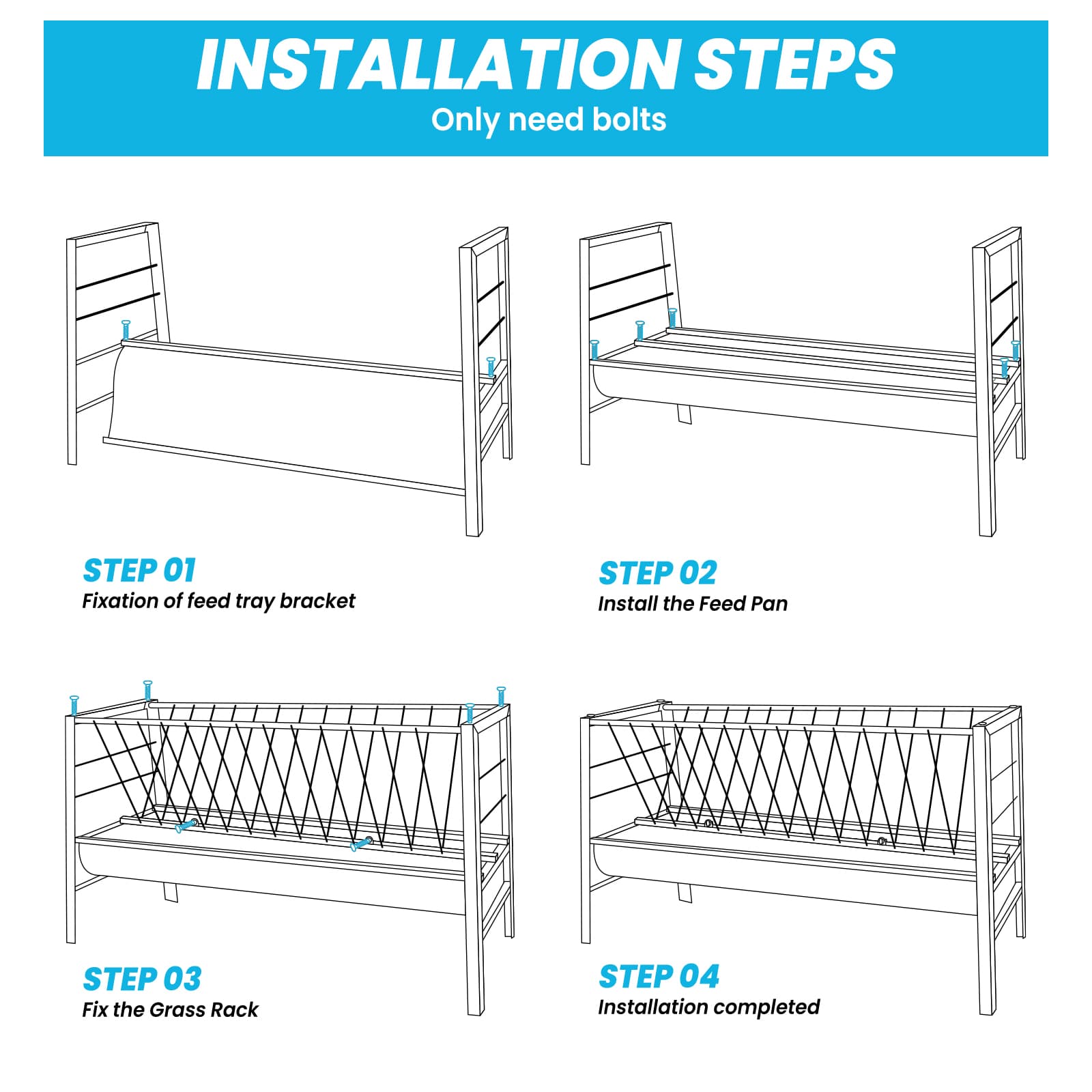 INSTALLATION STEPS
Only need bolts

STEP 01
Fixation of feed tray bracket

STEP 02
Install the Feed Pan

STEP 03
Fix the Grass Rack

STEP 04
Installation completed