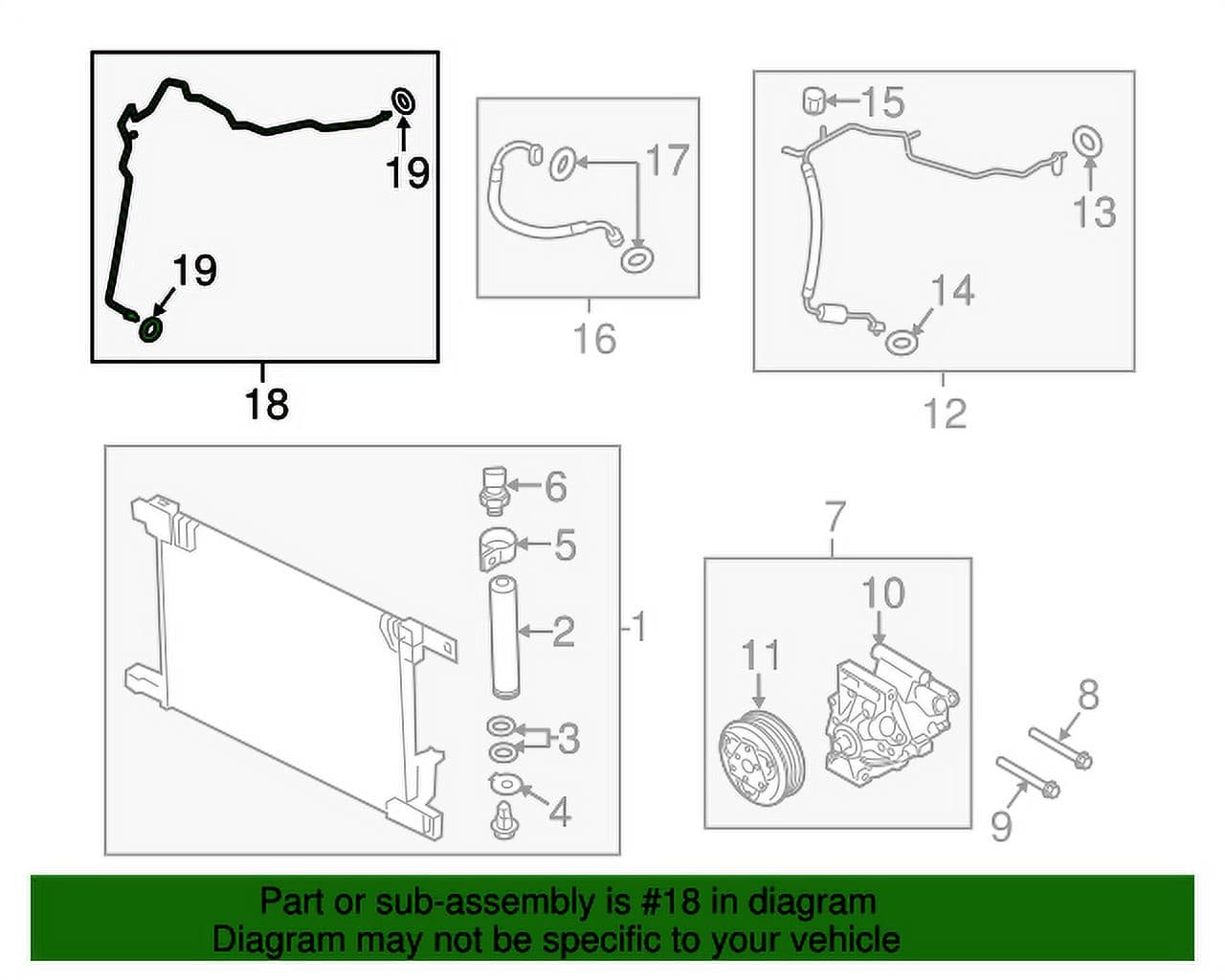 19
19
18
17
16
15
13
14
12
6
5
2
1
3
4
7
10
11
8
9

Part or sub-assembly is #18 in diagram
Diagram may not be specific to your vehicle