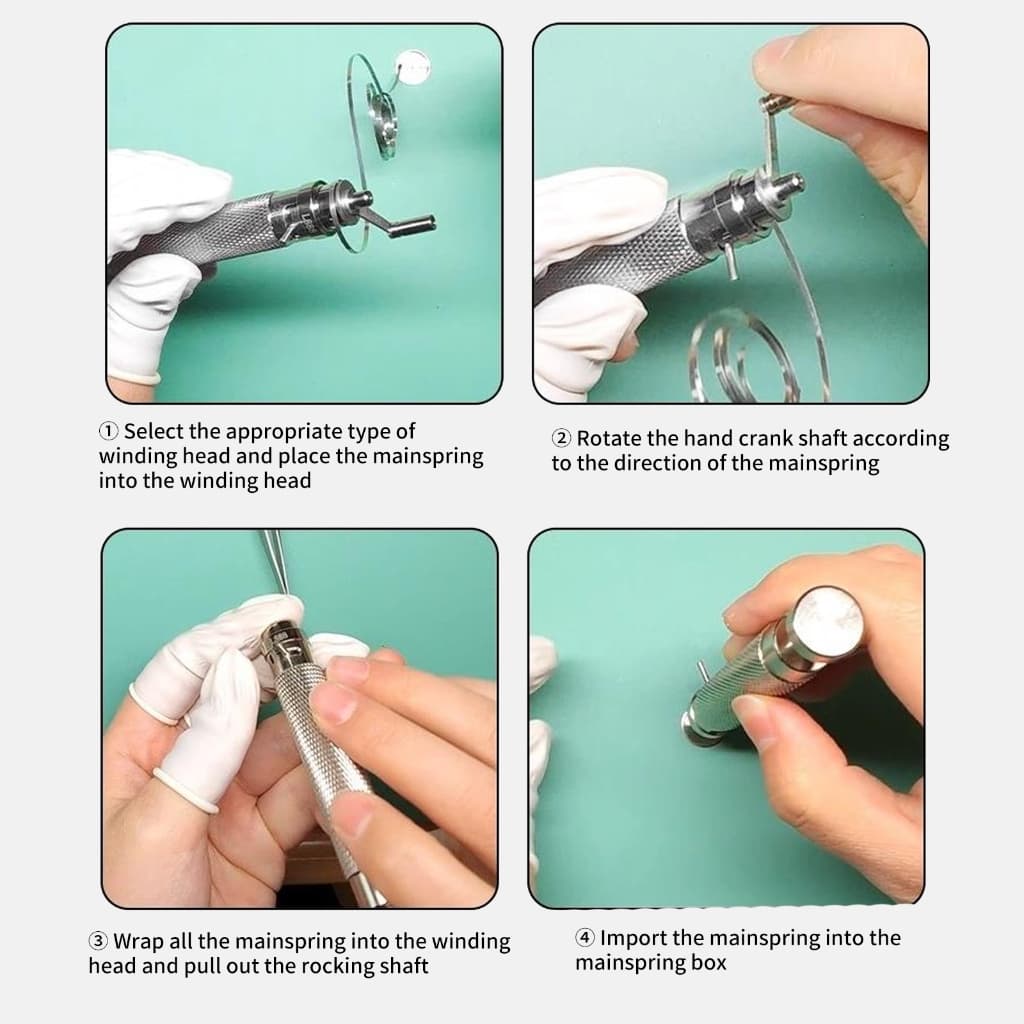 ① Select the appropriate type of winding head and place the mainspring into the winding head

② Rotate the hand crank shaft according to the direction of the mainspring

③ Wrap all the mainspring into the winding head and pull out the rocking shaft

④ Import the mainspring into the mainspring box