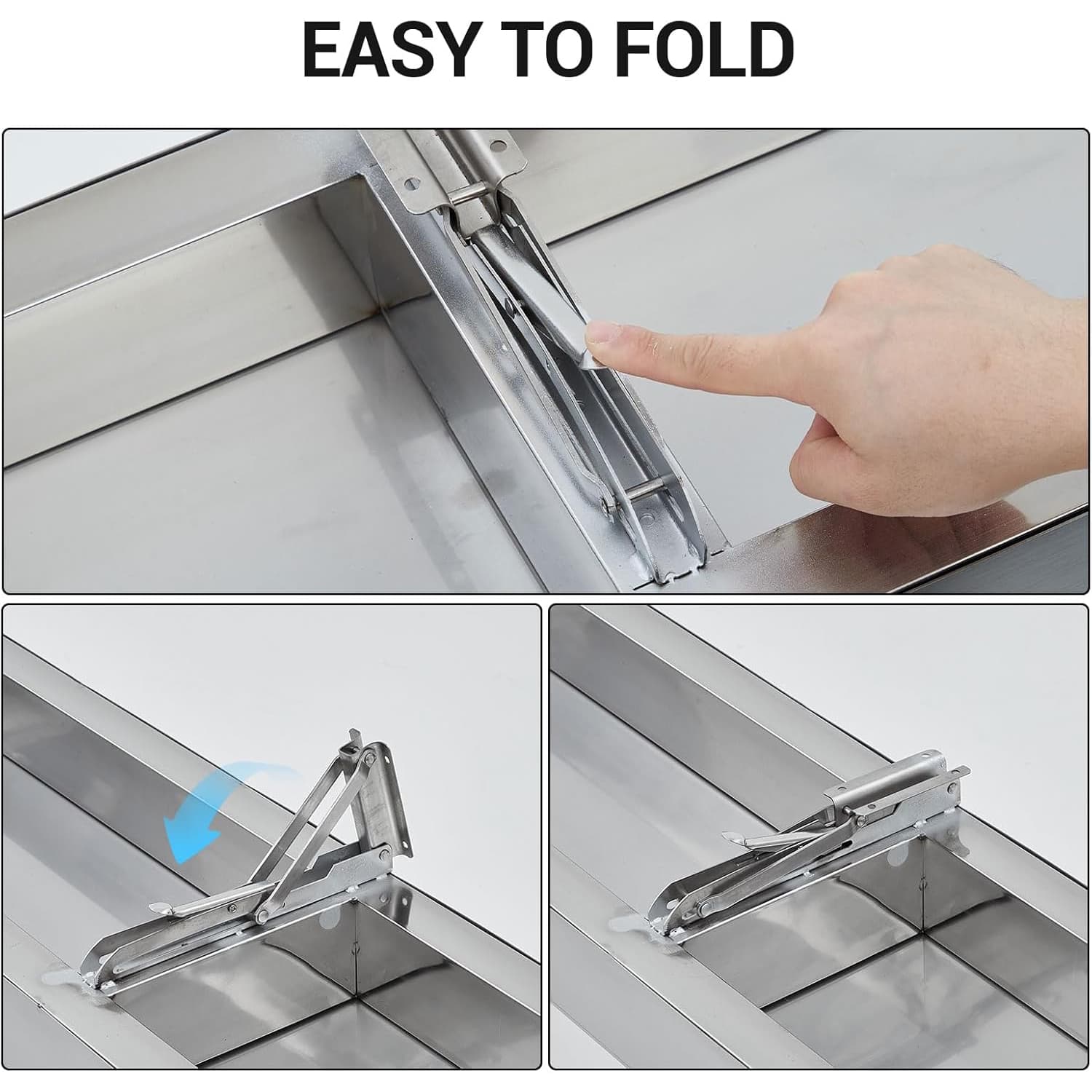 EASY TO FOLD