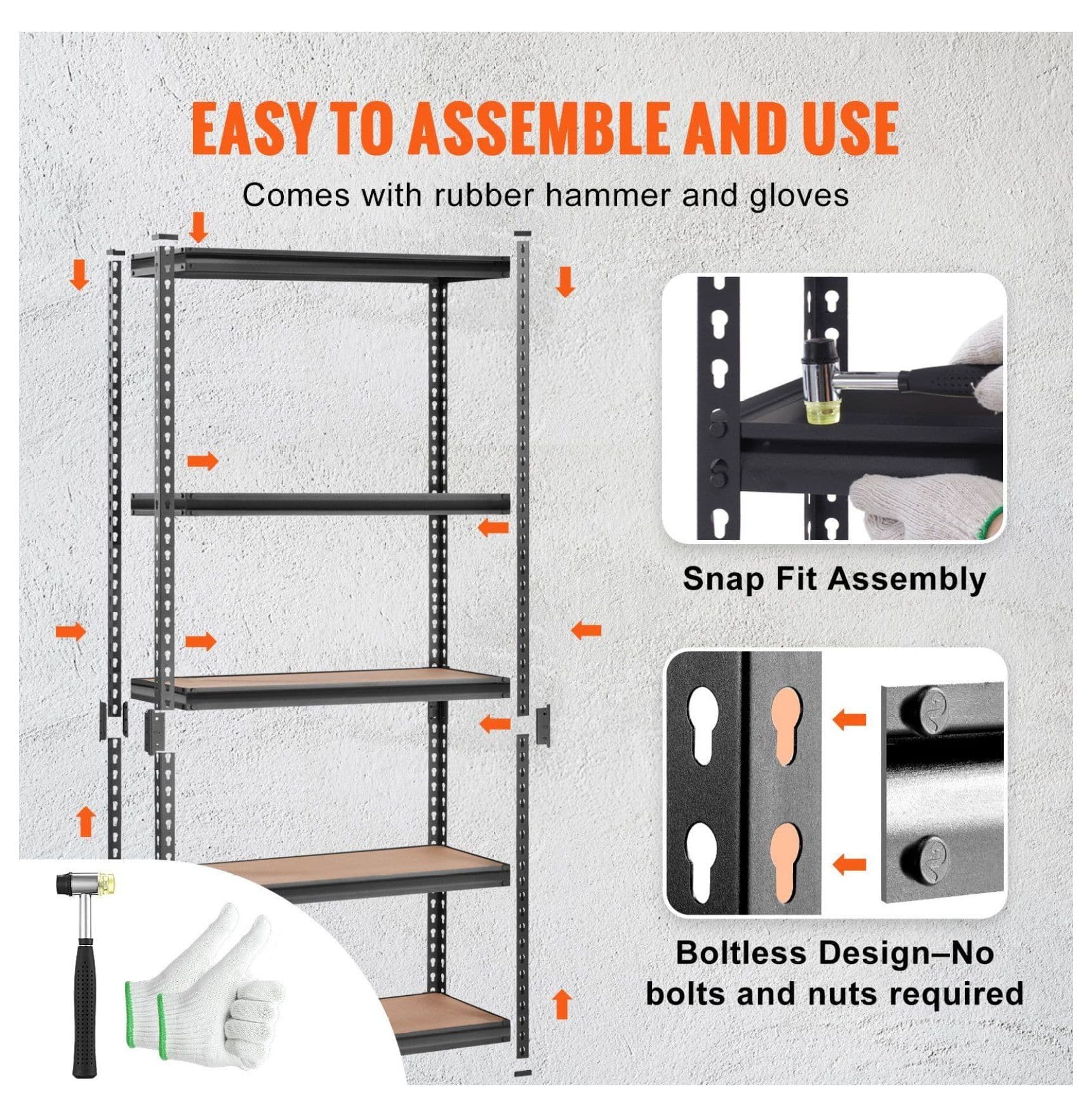 EASY TO ASSEMBLE AND USE

Comes with rubber hammer and gloves

Snap Fit Assembly

Boltless Design–No bolts and nuts required