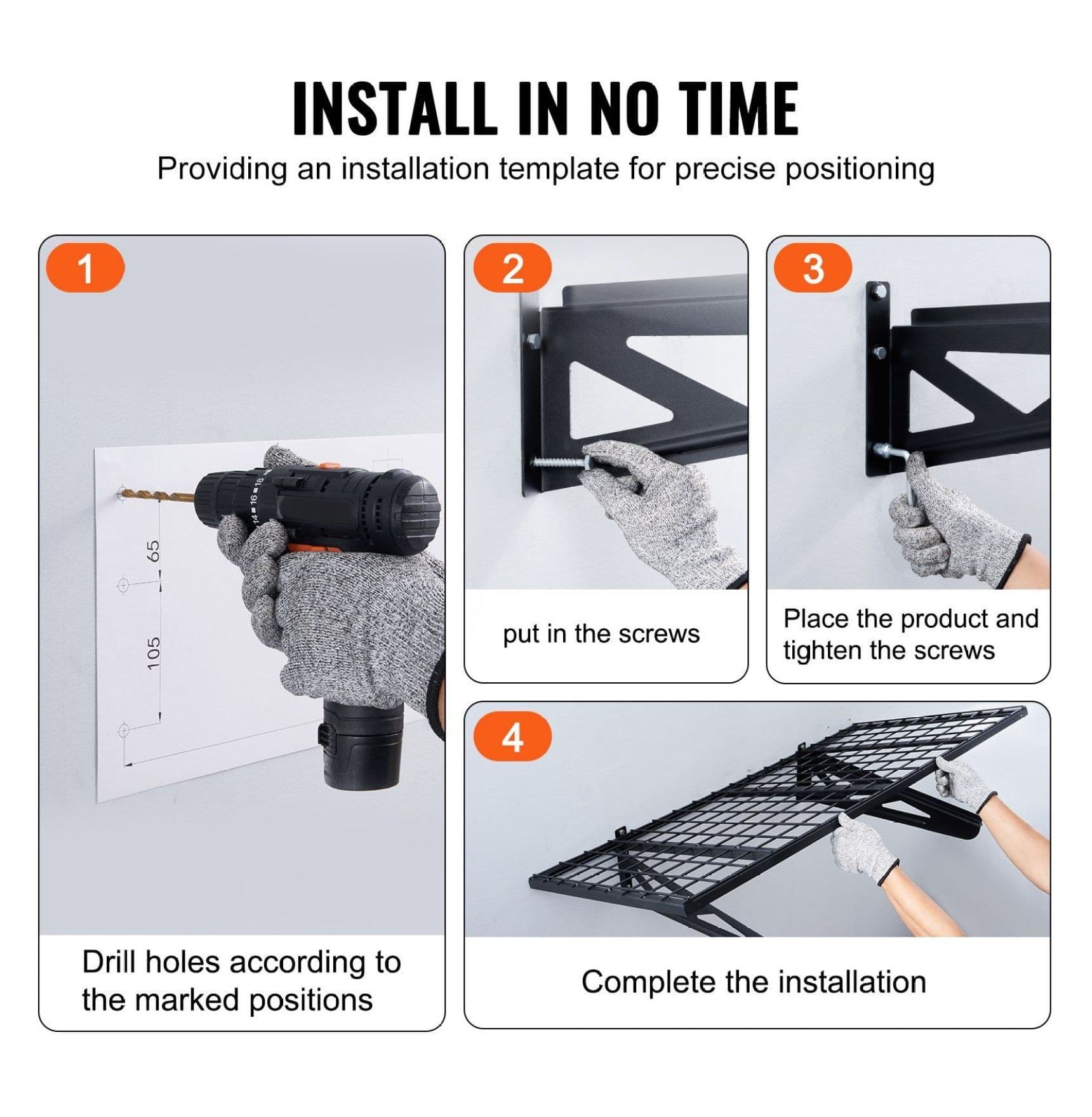 INSTALL IN NO TIME

Providing an installation template for precise positioning

1

65

105

14 16 18

Drill holes according to the marked positions

2

put in the screws

3

Place the product and tighten the screws

4

Complete the installation