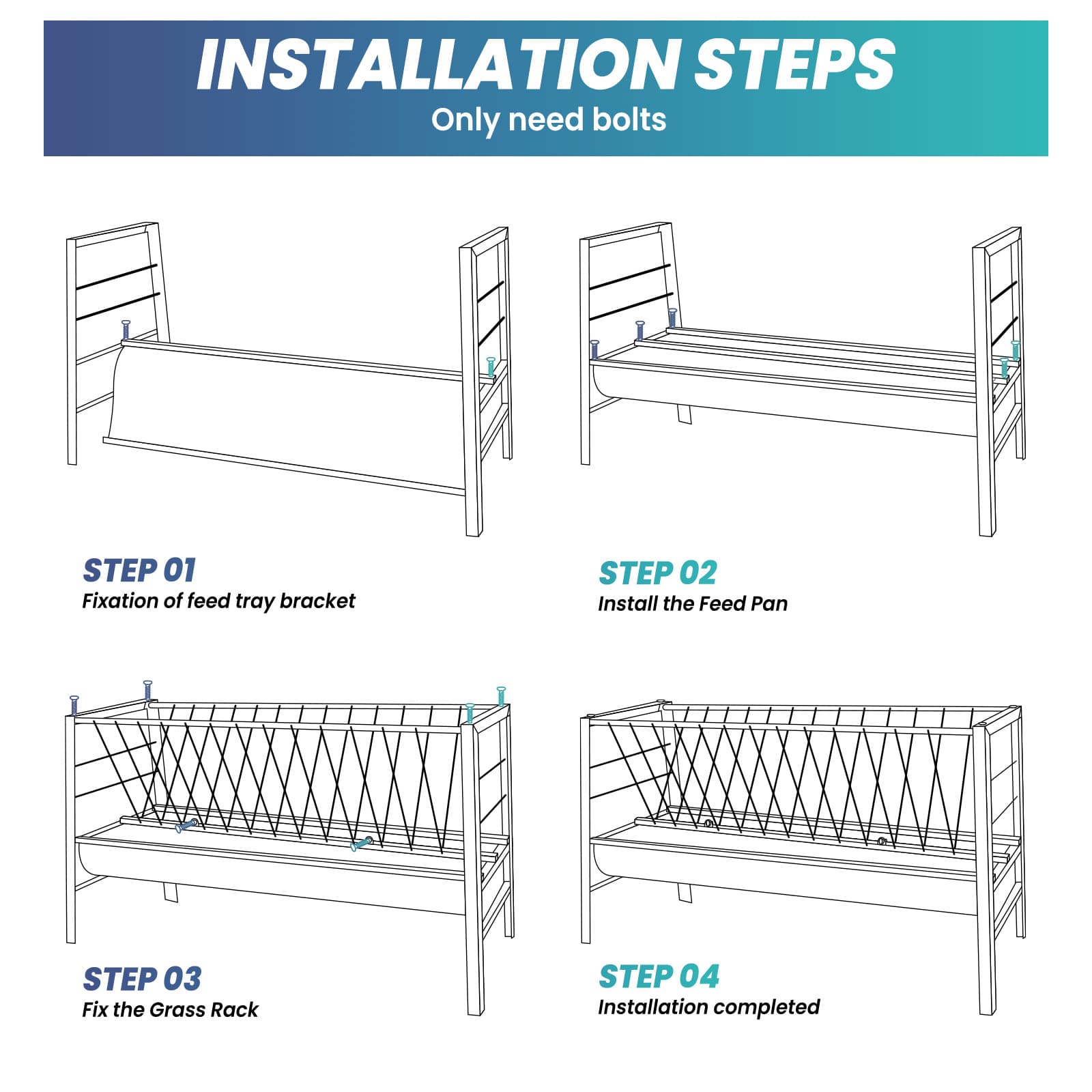 INSTALLATION STEPS
Only need bolts

STEP 01
Fixation of feed tray bracket

STEP 02
Install the Feed Pan

STEP 03
Fix the Grass Rack

STEP 04
Installation completed