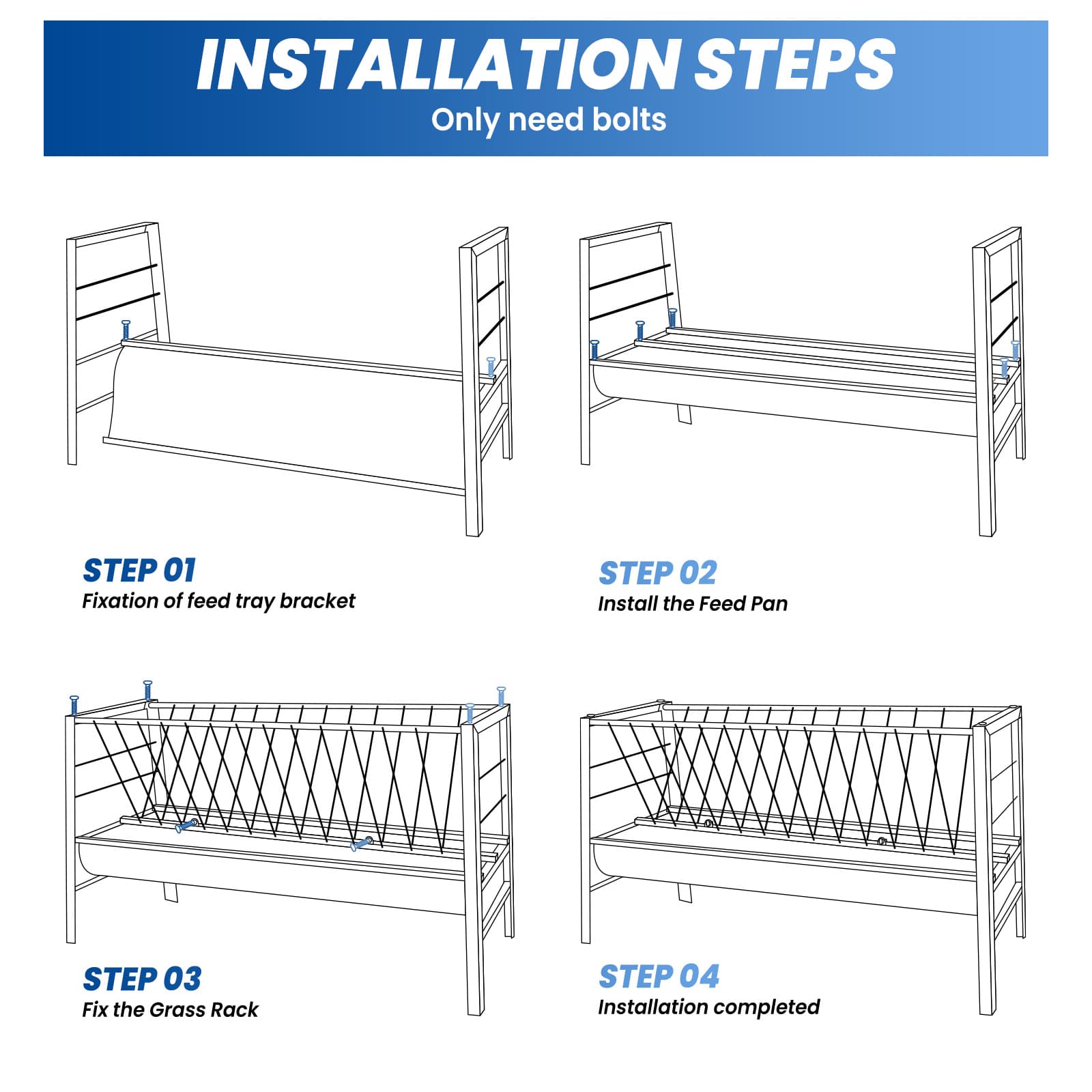 INSTALLATION STEPS
Only need bolts

STEP 01
Fixation of feed tray bracket

STEP 02
Install the Feed Pan

STEP 03
Fix the Grass Rack

STEP 04
Installation completed