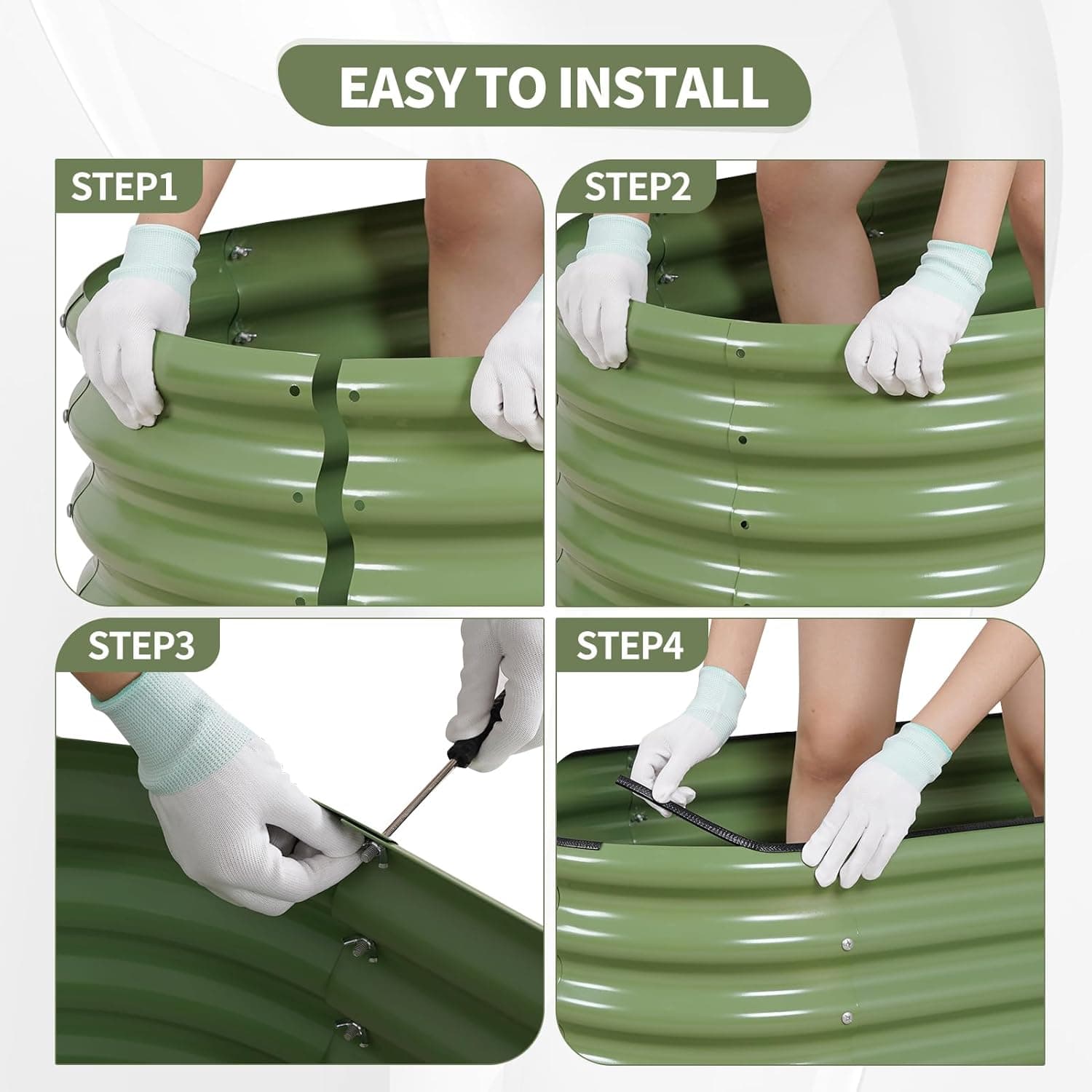 EASY TO INSTALL

STEP1

STEP2

STEP3

STEP4