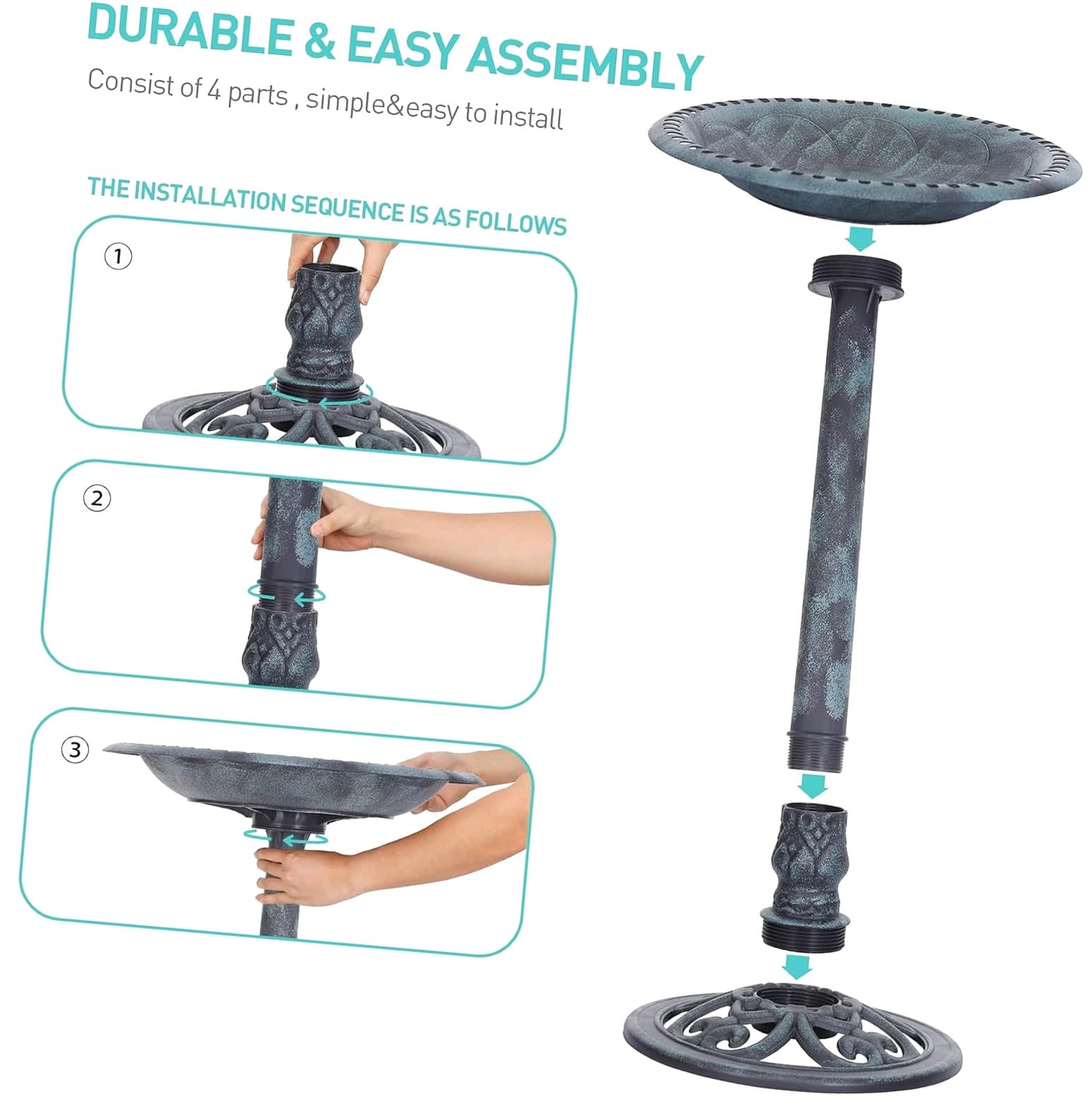 DURABLE & EASY ASSEMBLY

Consist of 4 parts , simple&easy to install

THE INSTALLATION SEQUENCE IS AS FOLLOWS

①

②

③