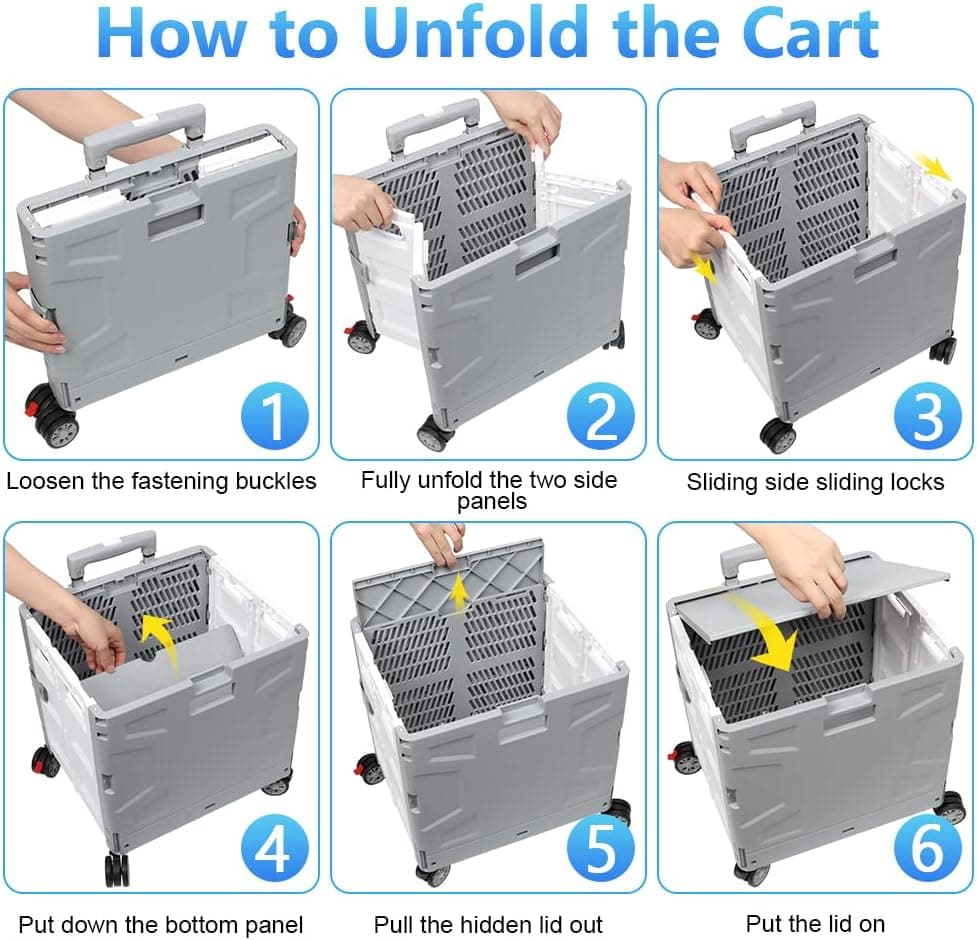 How to Unfold the Cart

1

Loosen the fastening buckles

2

Fully unfold the two side panels

3

Sliding side sliding locks

4

Put down the bottom panel

5

Pull the hidden lid out

6

Put the lid on