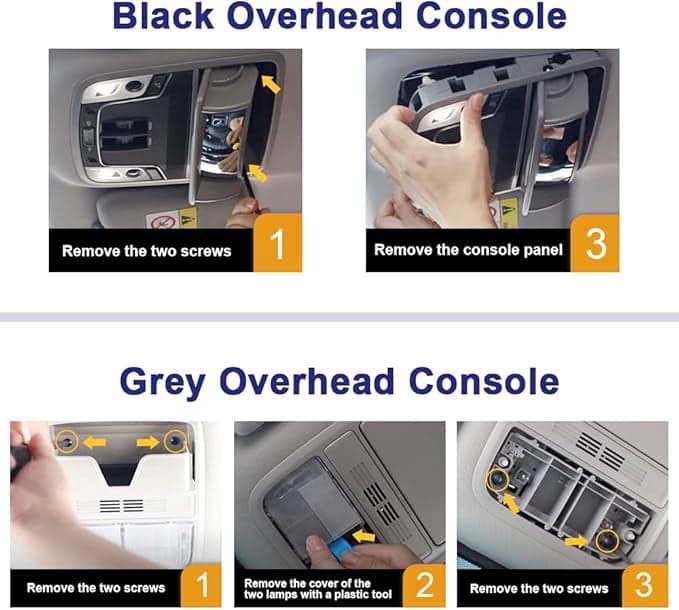 Black Overhead Console

Remove the two screws 1

Remove the console panel 3

Grey Overhead Console

Remove the two screws 1

Remove the cover of the two lamps with a plastic tool 2

Remove the two screws 3