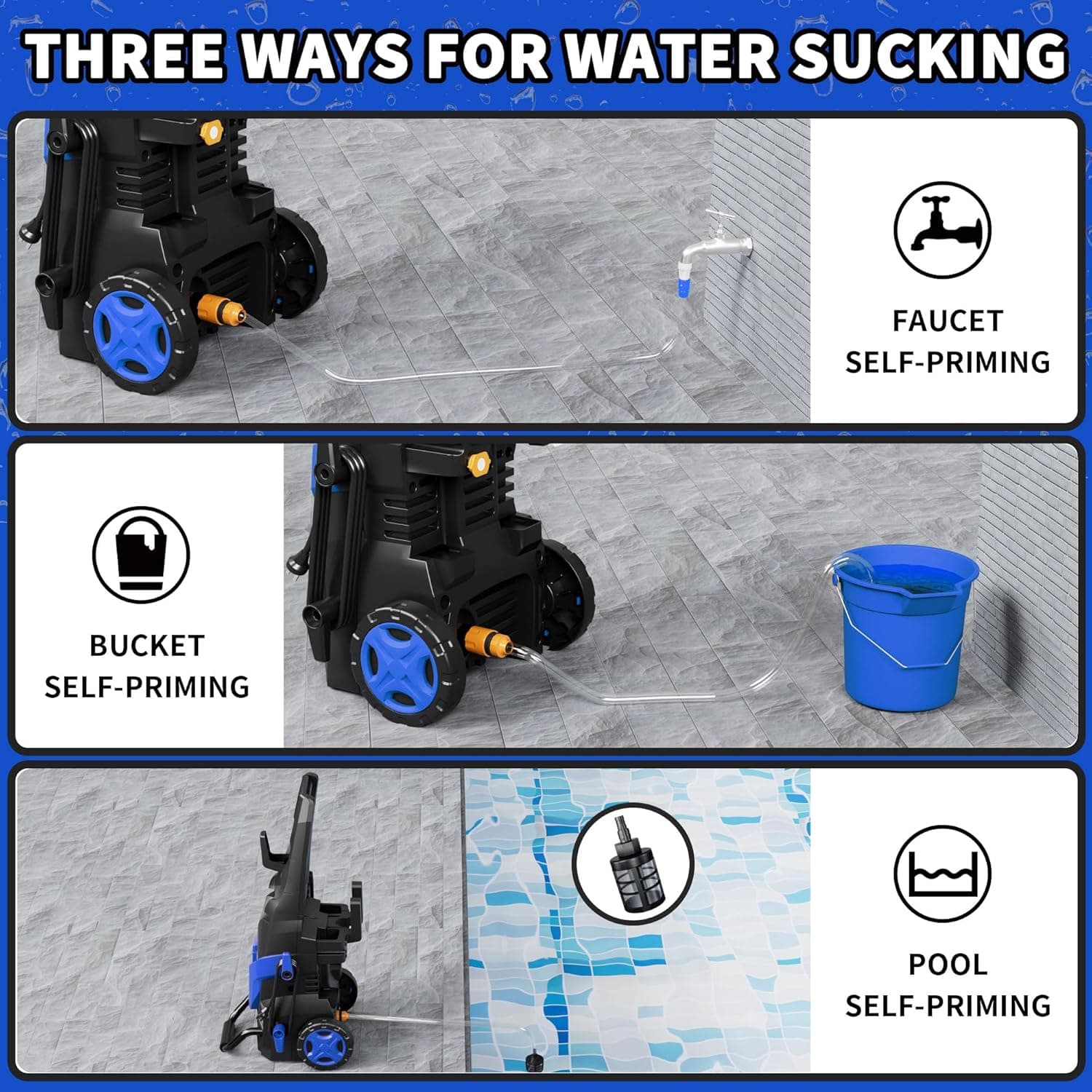 THREE WAYS FOR WATER SUCKING

FAUCET
SELF-PRIMING

BUCKET
SELF-PRIMING

POOL
SELF-PRIMING