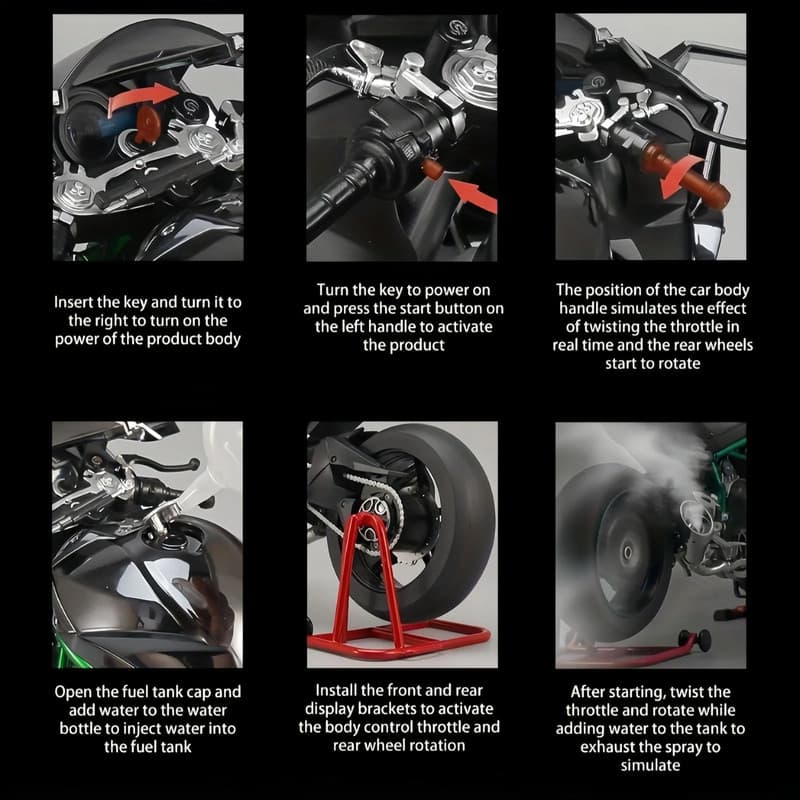 Insert the key and turn it to the right to turn on the power of the product body

Turn the key to power on and press the start button on the left handle to activate the product

The position of the car body handle simulates the effect of twisting the throttle in real time and the rear wheels start to rotate

Open the fuel tank cap and add water to the water bottle to inject water into the fuel tank

Install the front and rear display brackets to activate the body control throttle and rear wheel rotation

After starting, twist the throttle and rotate while adding water to the tank to exhaust the spray to simulate