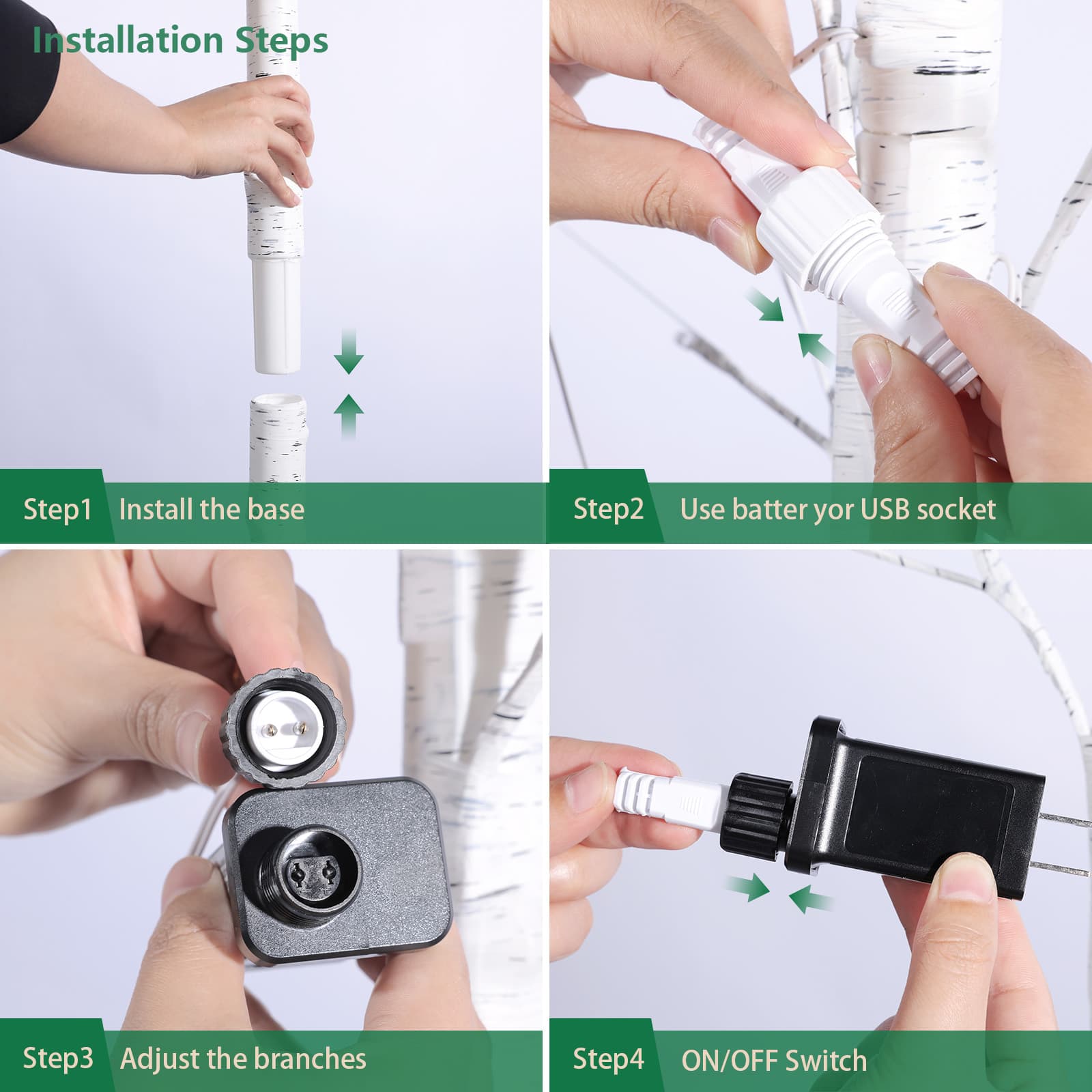 Installation Steps

Step1 Install the base

Step2 Use batter yor USB socket

Step3 Adjust the branches

Step4 ON/OFF Switch