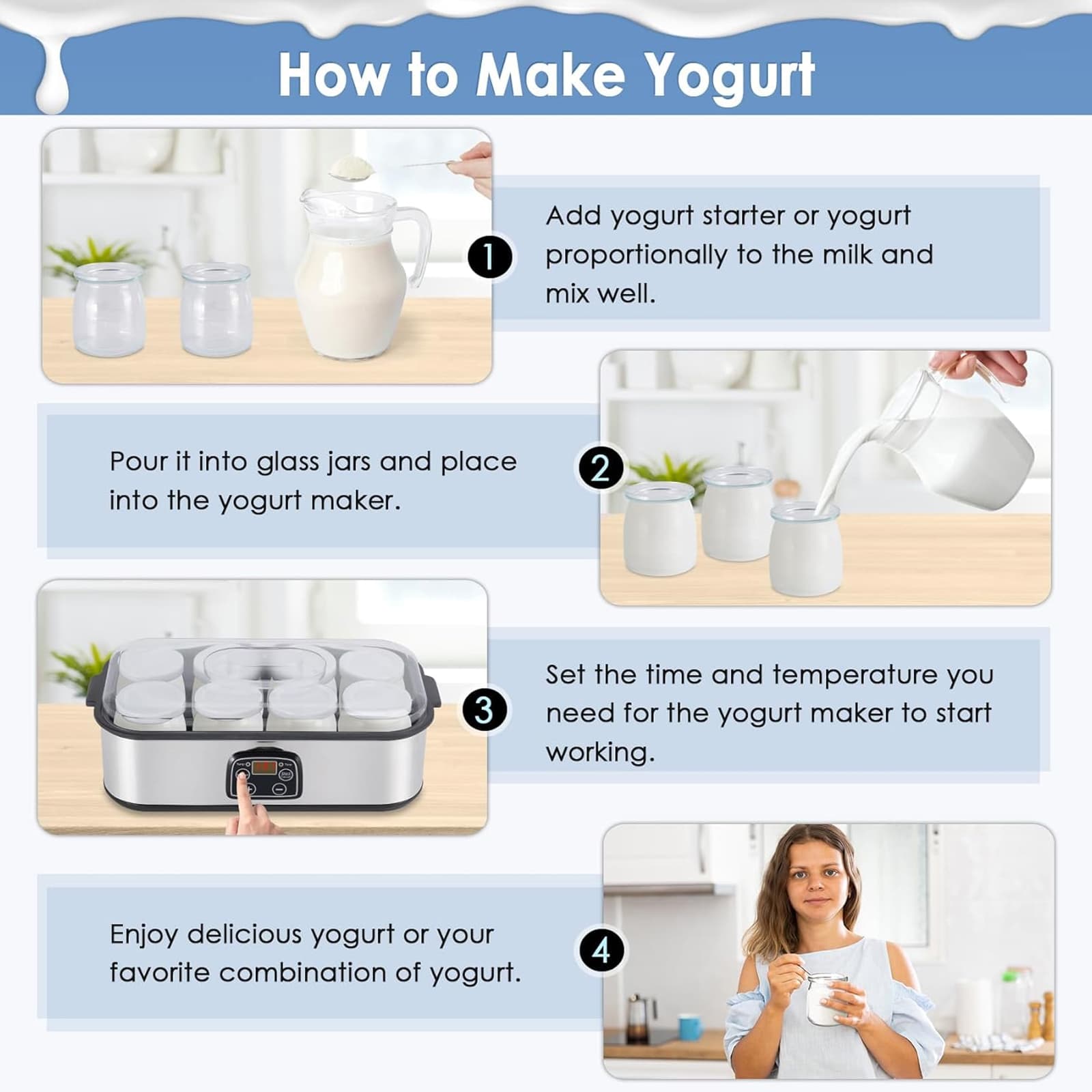 How to Make Yogurt

1

Add yogurt starter or yogurt proportionally to the milk and mix well.

Pour it into glass jars and place into the yogurt maker.

2

3

Set the time and temperature you need for the yogurt maker to start working.

Enjoy delicious yogurt or your favorite combination of yogurt.

4