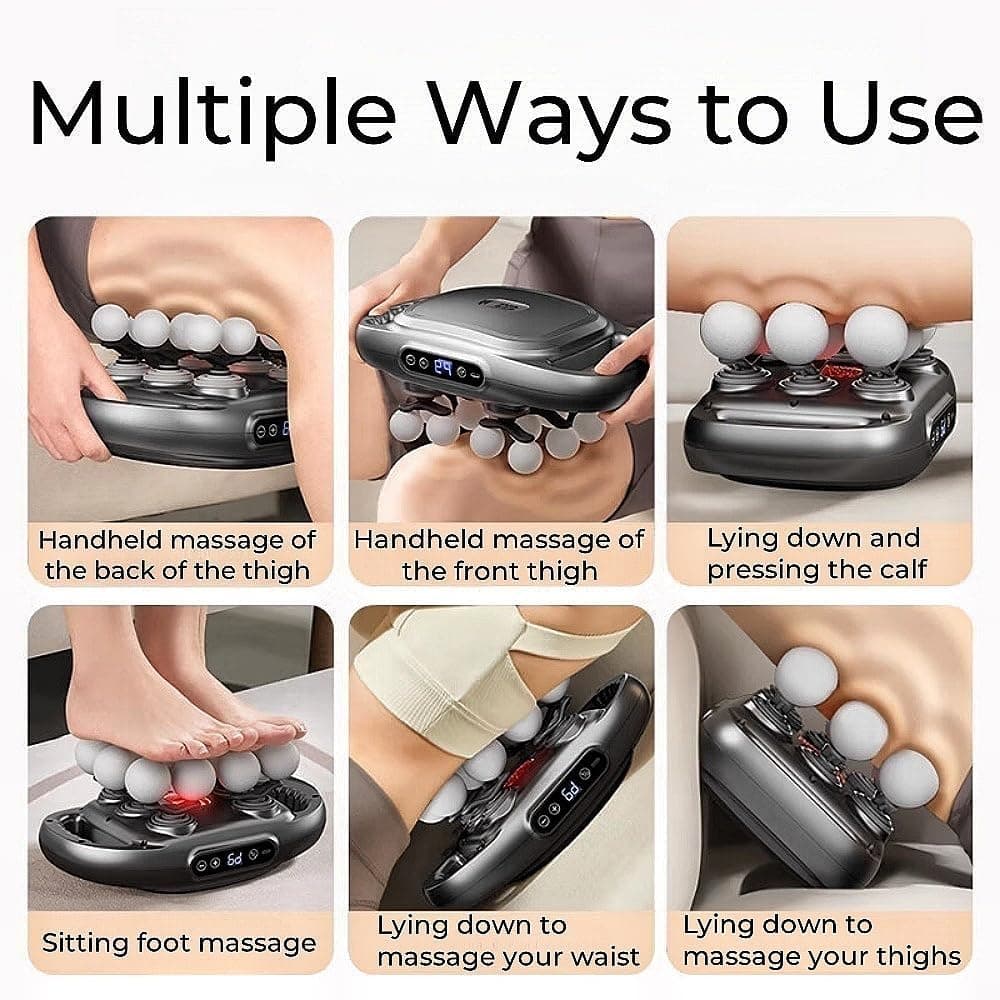 Multiple Ways to Use

Handheld massage of the back of the thigh

Handheld massage of the front thigh

Lying down and pressing the calf

Sitting foot massage

Lying down to massage your waist

Lying down to massage your thighs