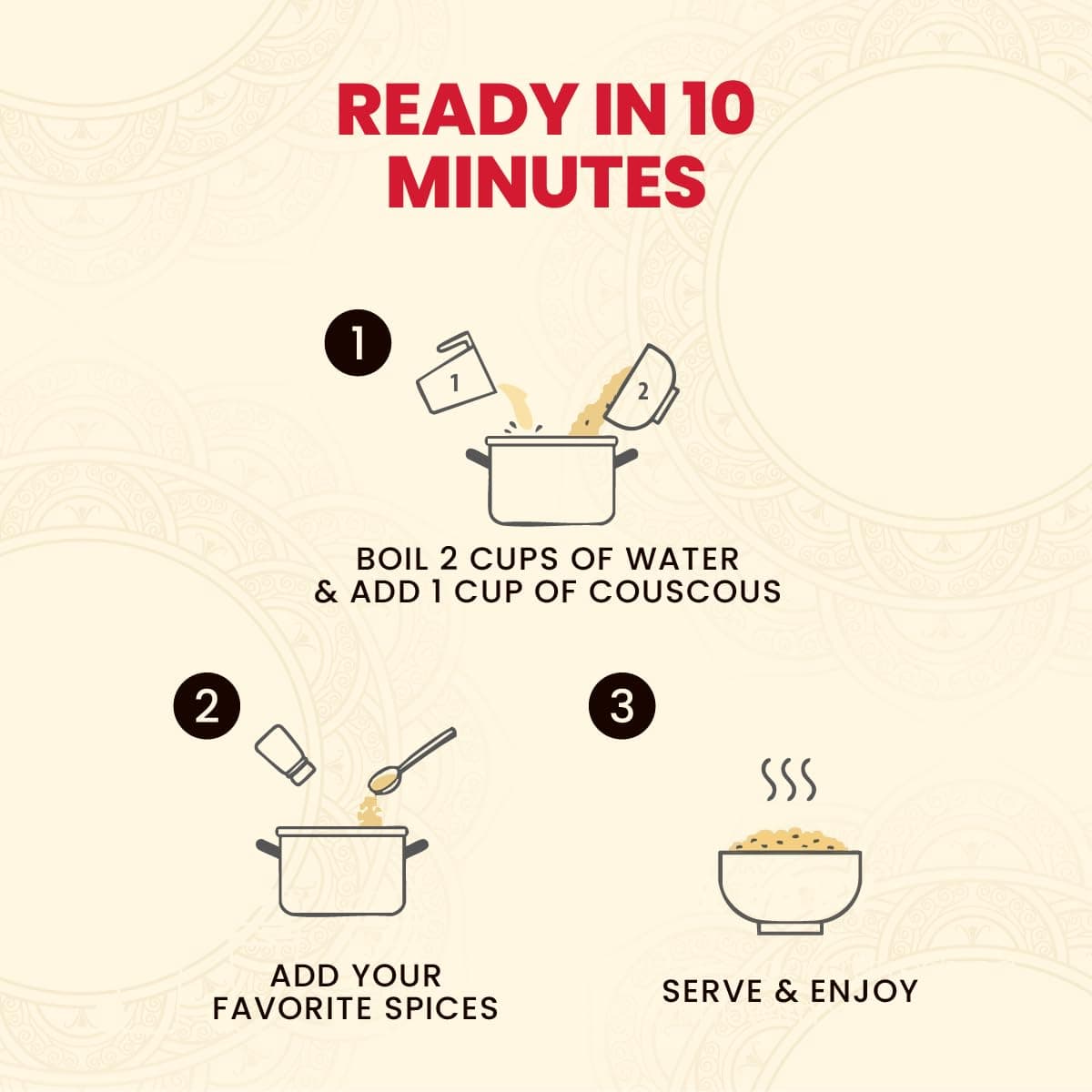 READY IN 10 MINUTES

1

1

2

BOIL 2 CUPS OF WATER & ADD 1 CUP OF COUSCOUS

2

ADD YOUR FAVORITE SPICES

3

SERVE & ENJOY