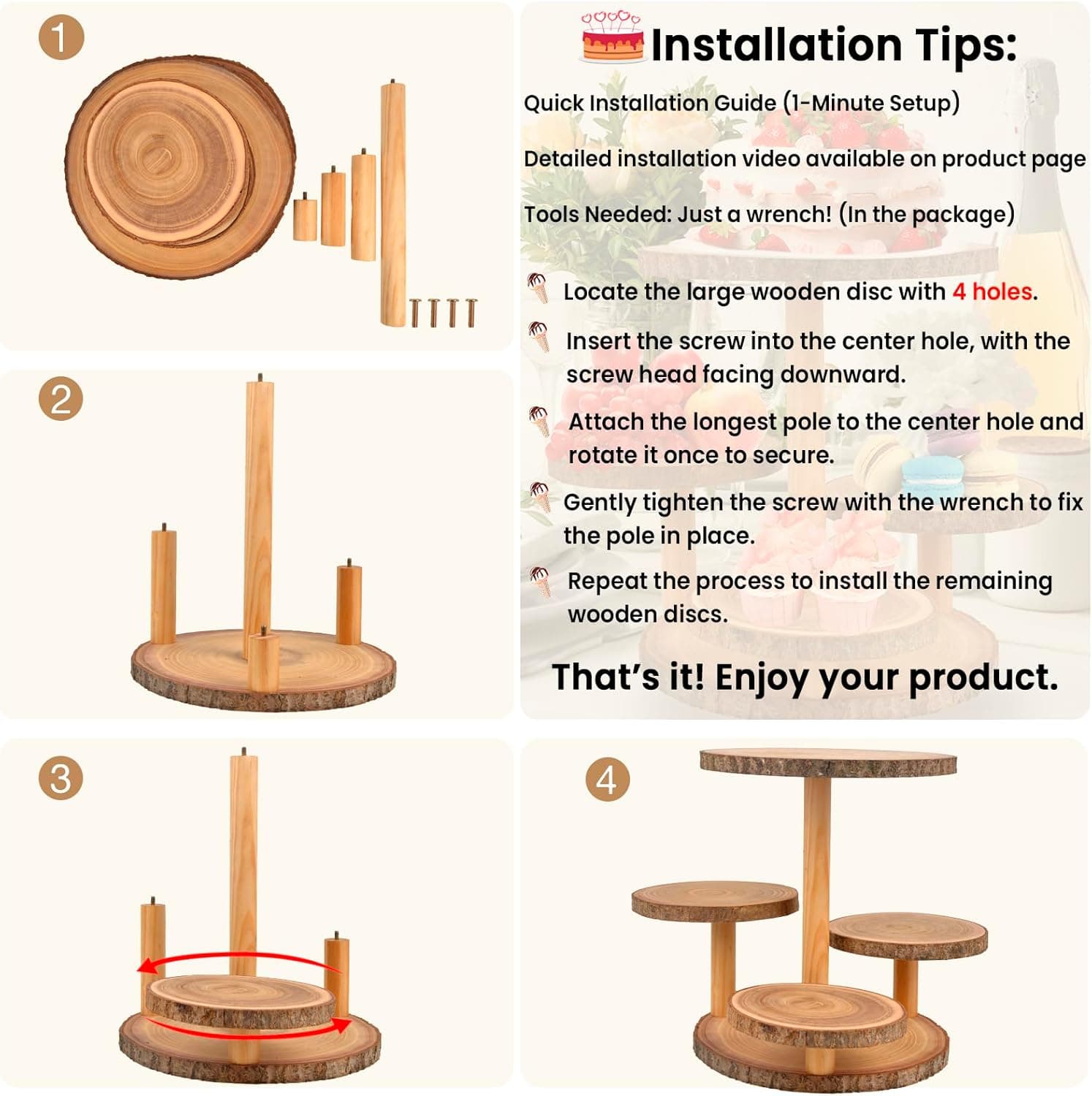 1

Installation Tips:

Quick Installation Guide (1-Minute Setup)

Detailed installation video available on product page

Tools Needed: Just a wrench! (In the package)

Locate the large wooden disc with 4 holes.

Insert the screw into the center hole, with the screw head facing downward.

Attach the longest pole to the center hole and rotate it once to secure.

Gently tighten the screw with the wrench to fix the pole in place.

Repeat the process to install the remaining wooden discs.

That's it! Enjoy your product.

2

3

4