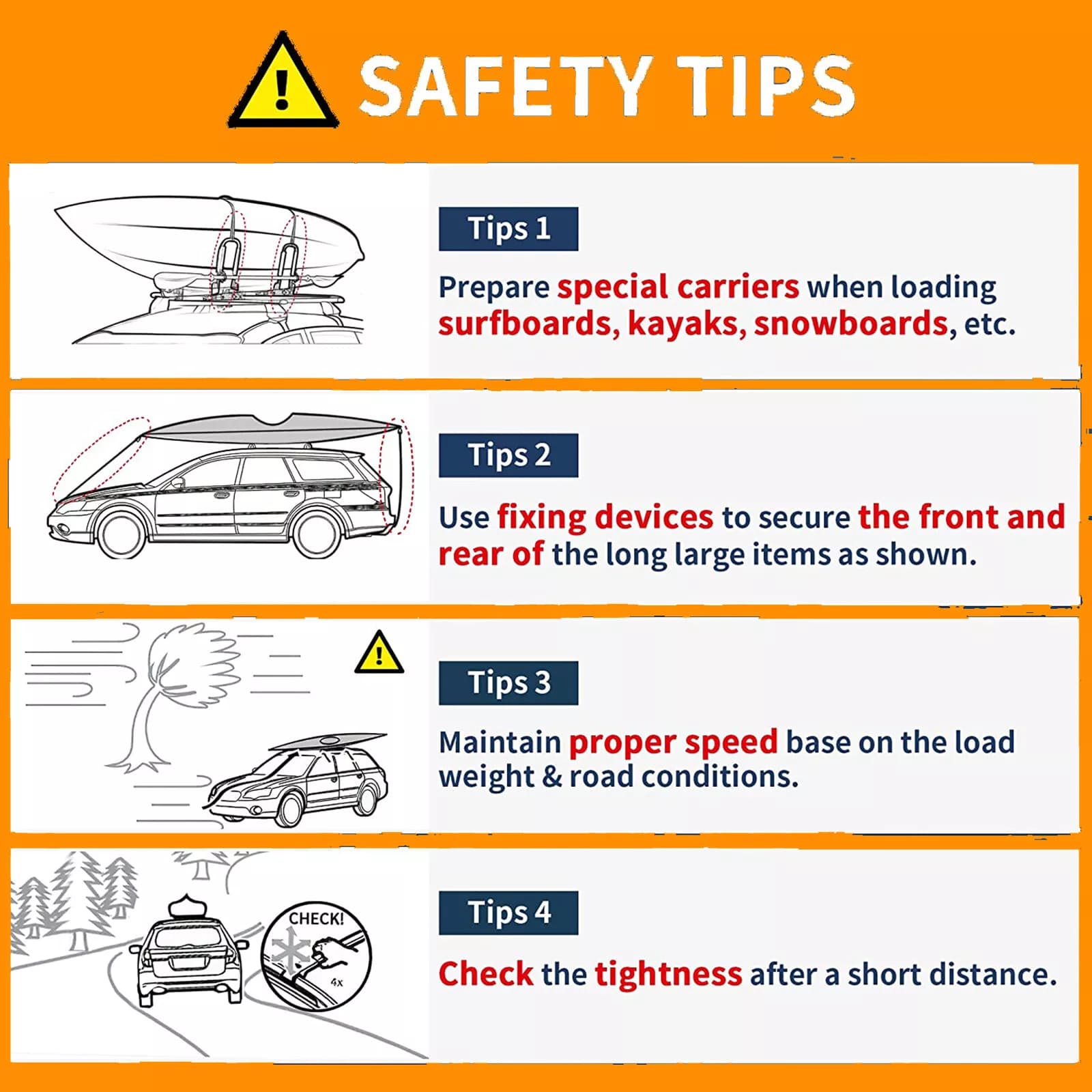 SAFETY TIPS

Tips 1

Prepare special carriers when loading surfboards, kayaks, snowboards, etc.

Tips 2

Use fixing devices to secure the front and rear of the long large items as shown.

Tips 3

Maintain proper speed base on the load weight & road conditions.

CHECK!

4x

Tips 4

Check the tightness after a short distance.