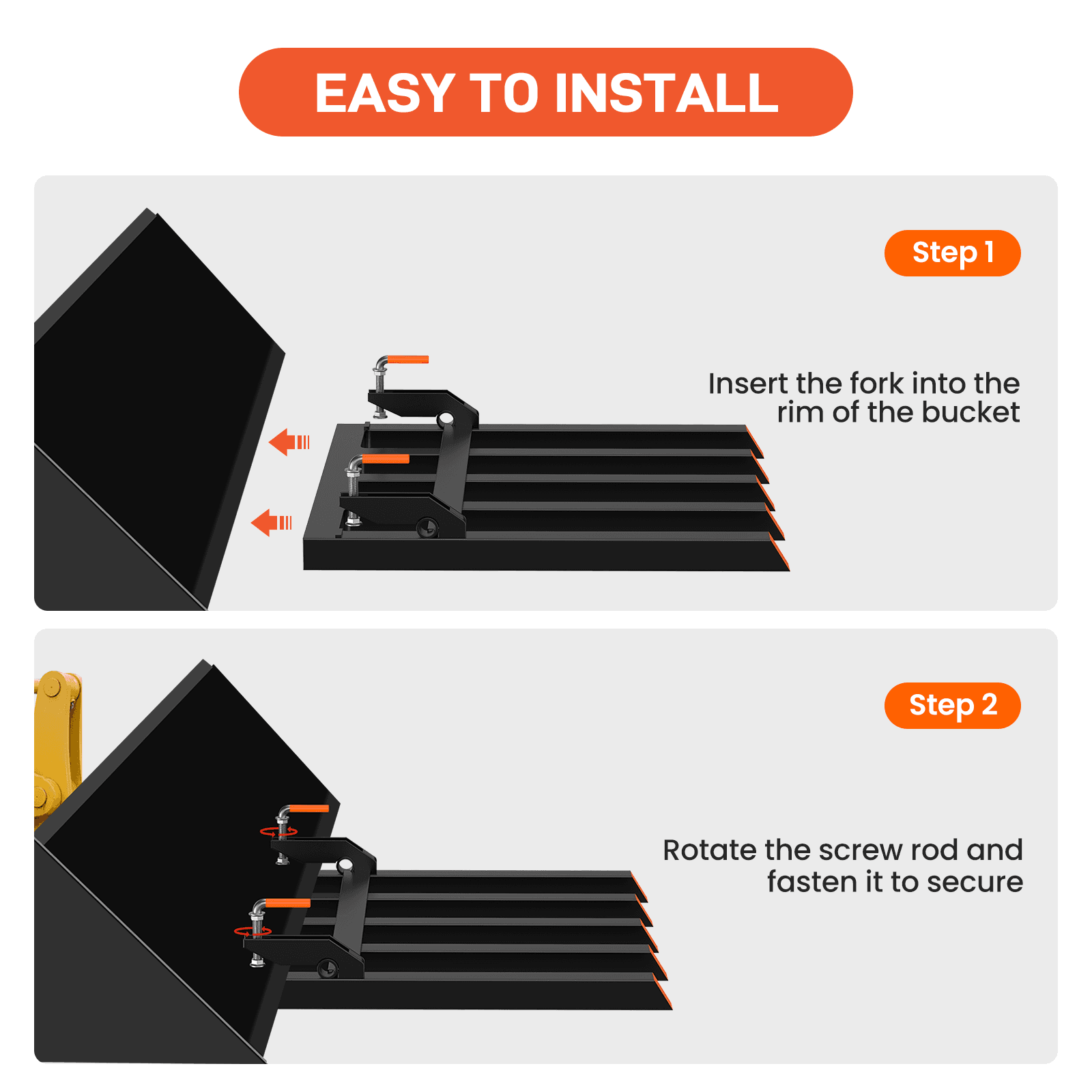 EASY TO INSTALL

Step 1

Insert the fork into the rim of the bucket

Step 2

Rotate the screw rod and fasten it to secure