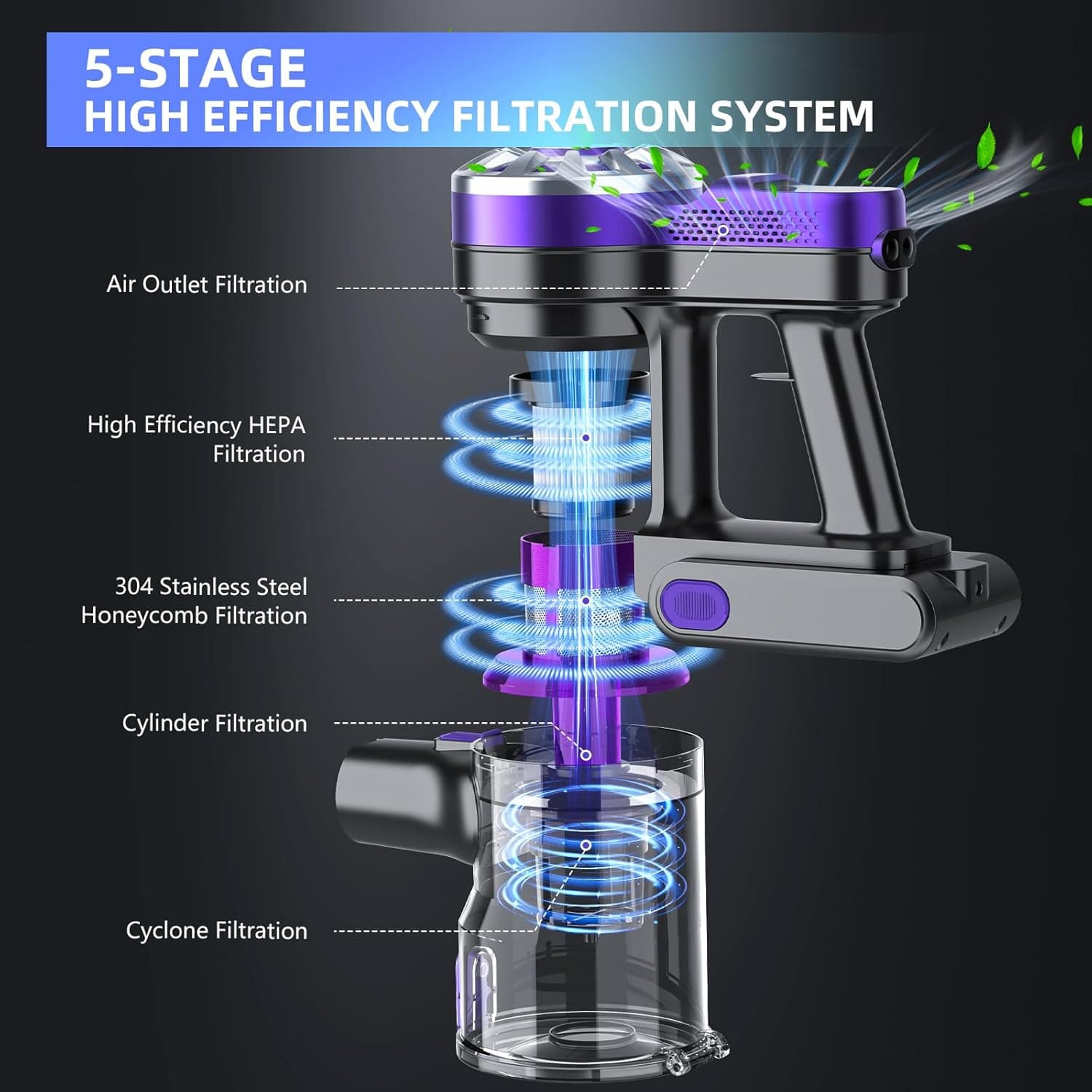 5-STAGE
HIGH EFFICIENCY FILTRATION SYSTEM

Air Outlet Filtration

High Efficiency HEPA Filtration

304 Stainless Steel Honeycomb Filtration

Cylinder Filtration

Cyclone Filtration