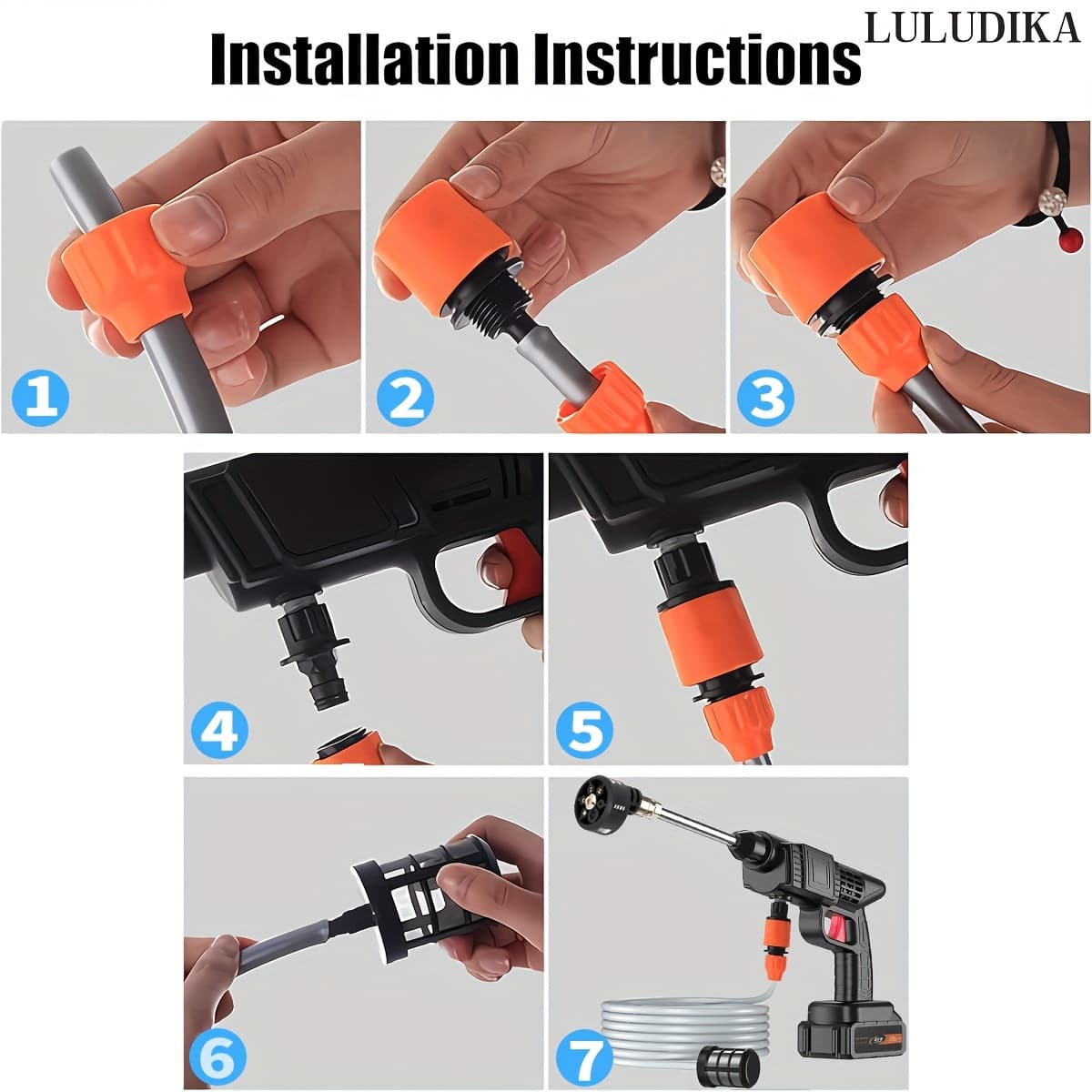 Installation Instructions

LULUDIKA

1

2

3

4

5

6

7