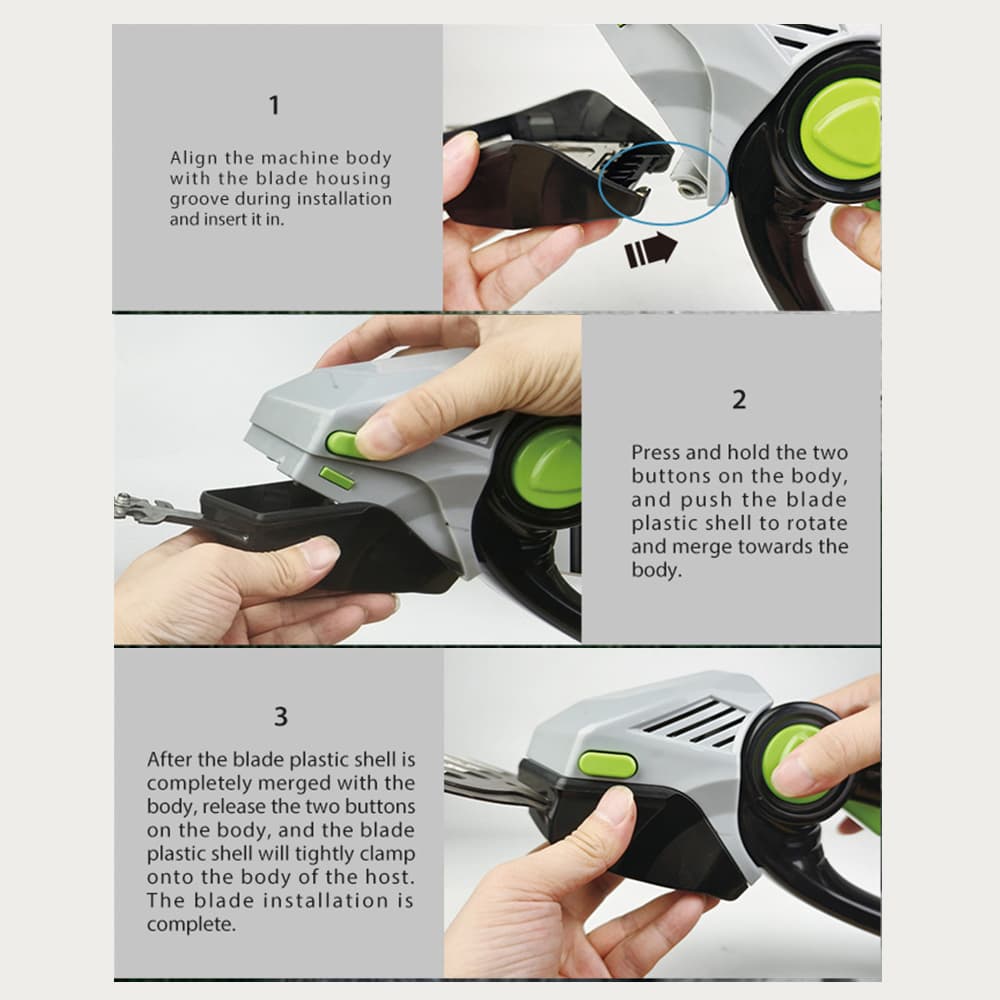 1

Align the machine body with the blade housing groove during installation and insert it in.

2

Press and hold the two buttons on the body, and push the blade plastic shell to rotate and merge towards the body.

3

After the blade plastic shell is completely merged with the body, release the two buttons on the body, and the blade plastic shell will tightly clamp onto the body of the host. The blade installation is complete.