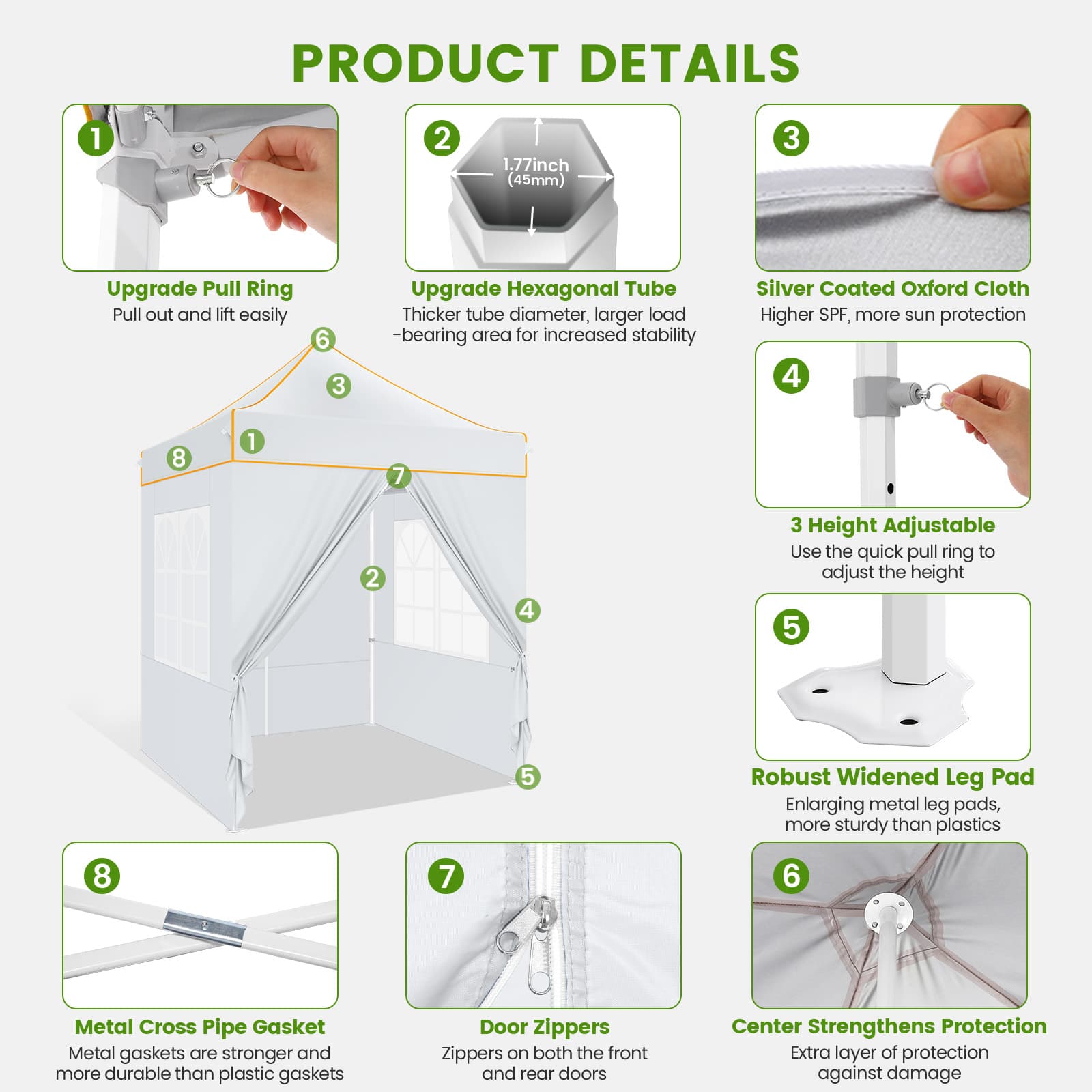 PRODUCT DETAILS

1
Upgrade Pull Ring
Pull out and lift easily

2
1.77inch
(45mm)
Upgrade Hexagonal Tube
Thicker tube diameter, larger load -bearing area for increased stability

3
Silver Coated Oxford Cloth
Higher SPF, more sun protection

6
3
1
8
7
2
4
5

4
3 Height Adjustable
Use the quick pull ring to adjust the height

5
Robust Widened Leg Pad
Enlarging metal leg pads, more sturdy than plastics

8
Metal Cross Pipe Gasket
Metal gaskets are stronger and more durable than plastic gaskets

7
Door Zippers
Zippers on both the front and rear doors

6
Center Strengthens Protection
Extra layer of protection against damage