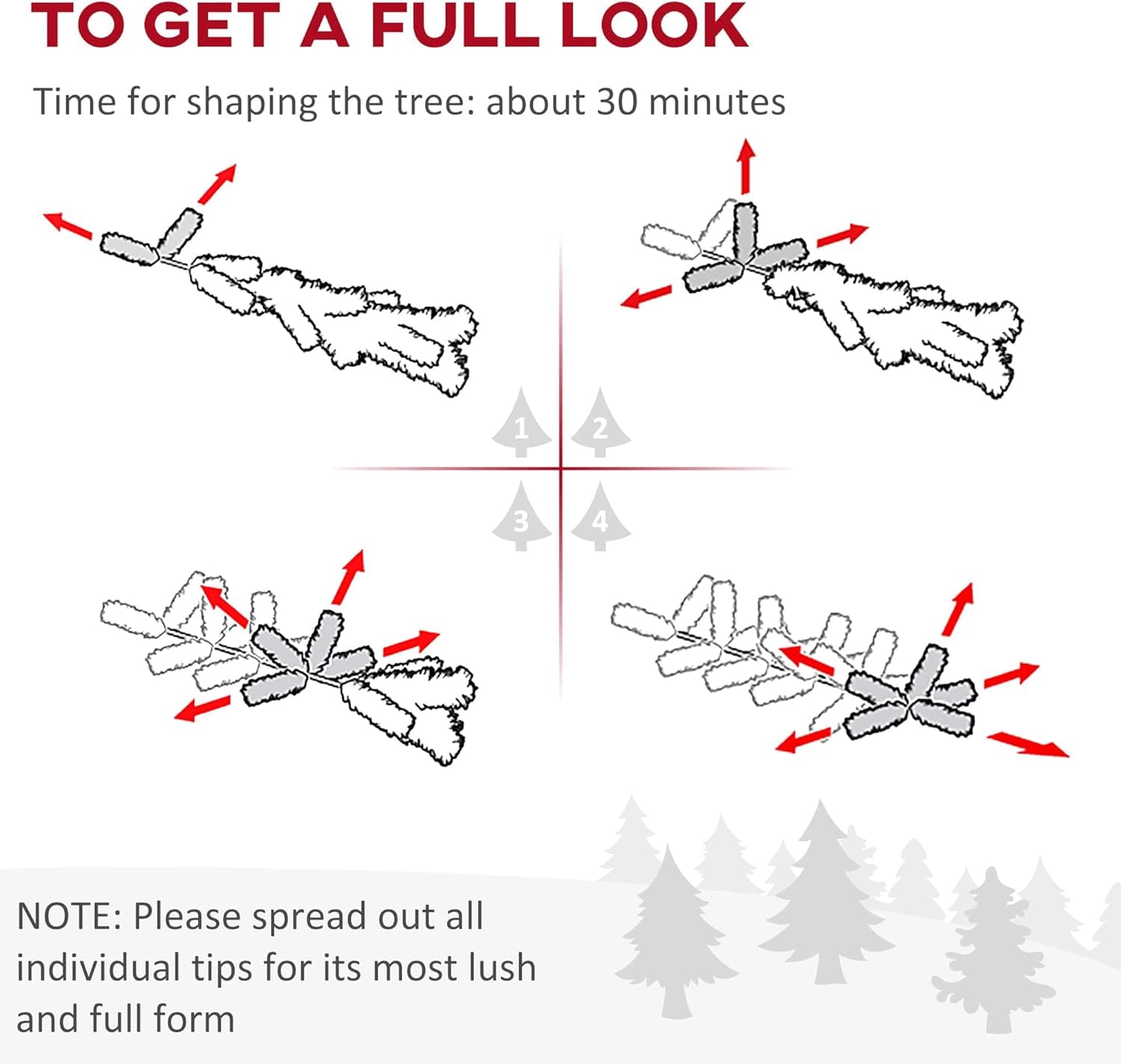 TO GET A FULL LOOK

Time for shaping the tree: about 30 minutes

1
2
3
4

NOTE: Please spread out all individual tips for its most lush and full form