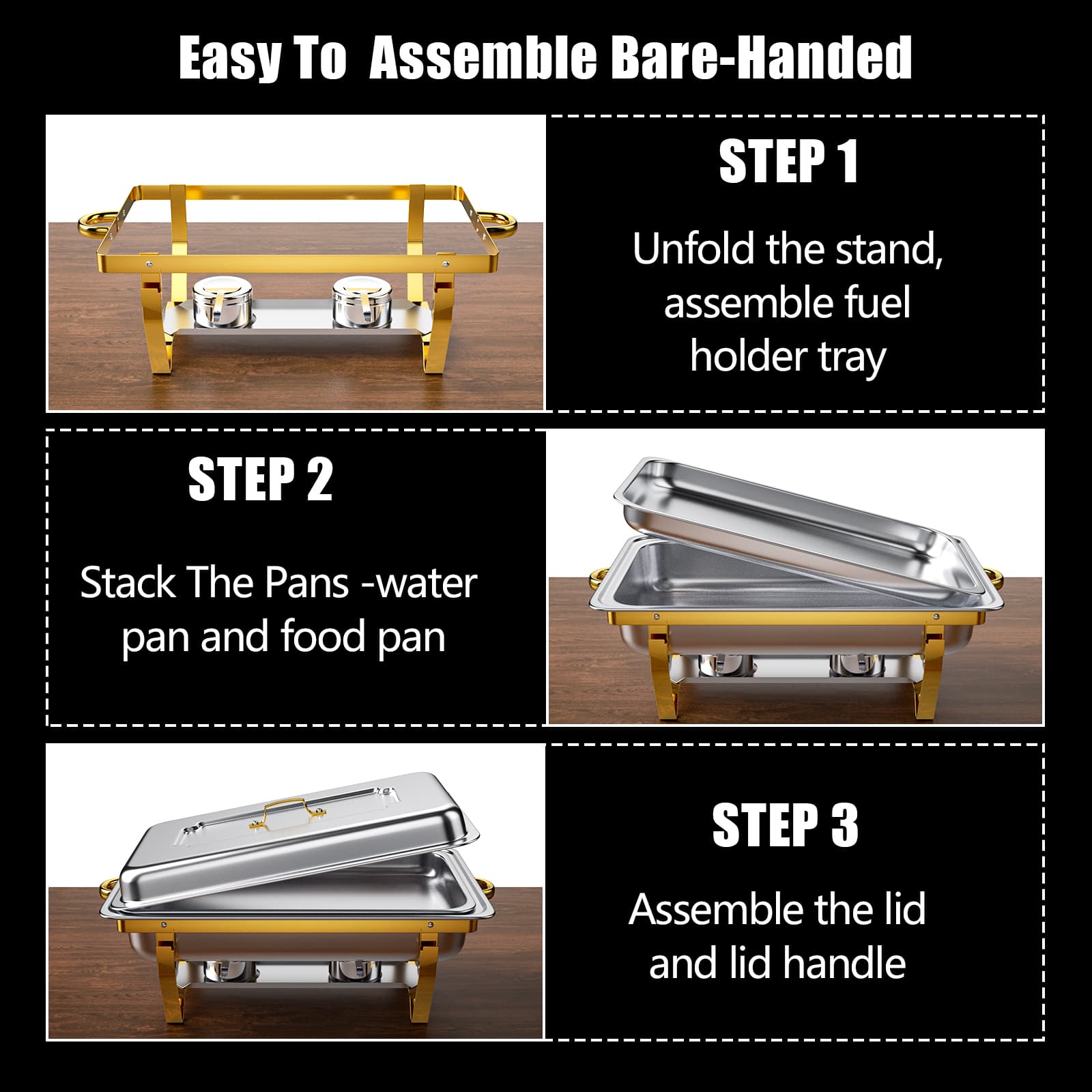 Easy To Assemble Bare-Handed

STEP 1

Unfold the stand, assemble fuel holder tray

STEP 2

Stack The Pans -water pan and food pan

STEP 3

Assemble the lid and lid handle