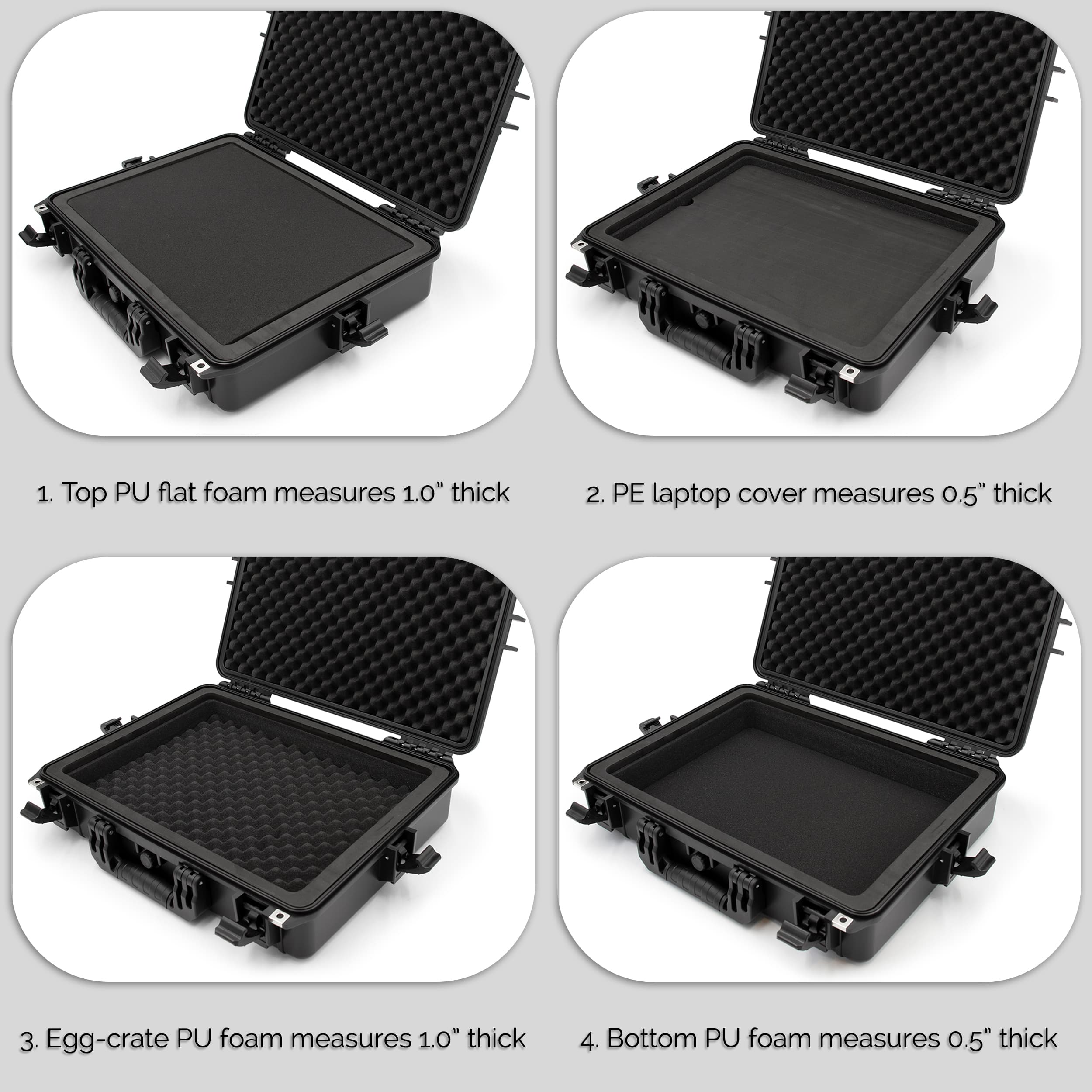 1. Top PU flat foam measures 1.0" thick

2. PE laptop cover measures 0.5" thick

3. Egg-crate PU foam measures 1.0" thick

4. Bottom PU foam measures 0.5" thick