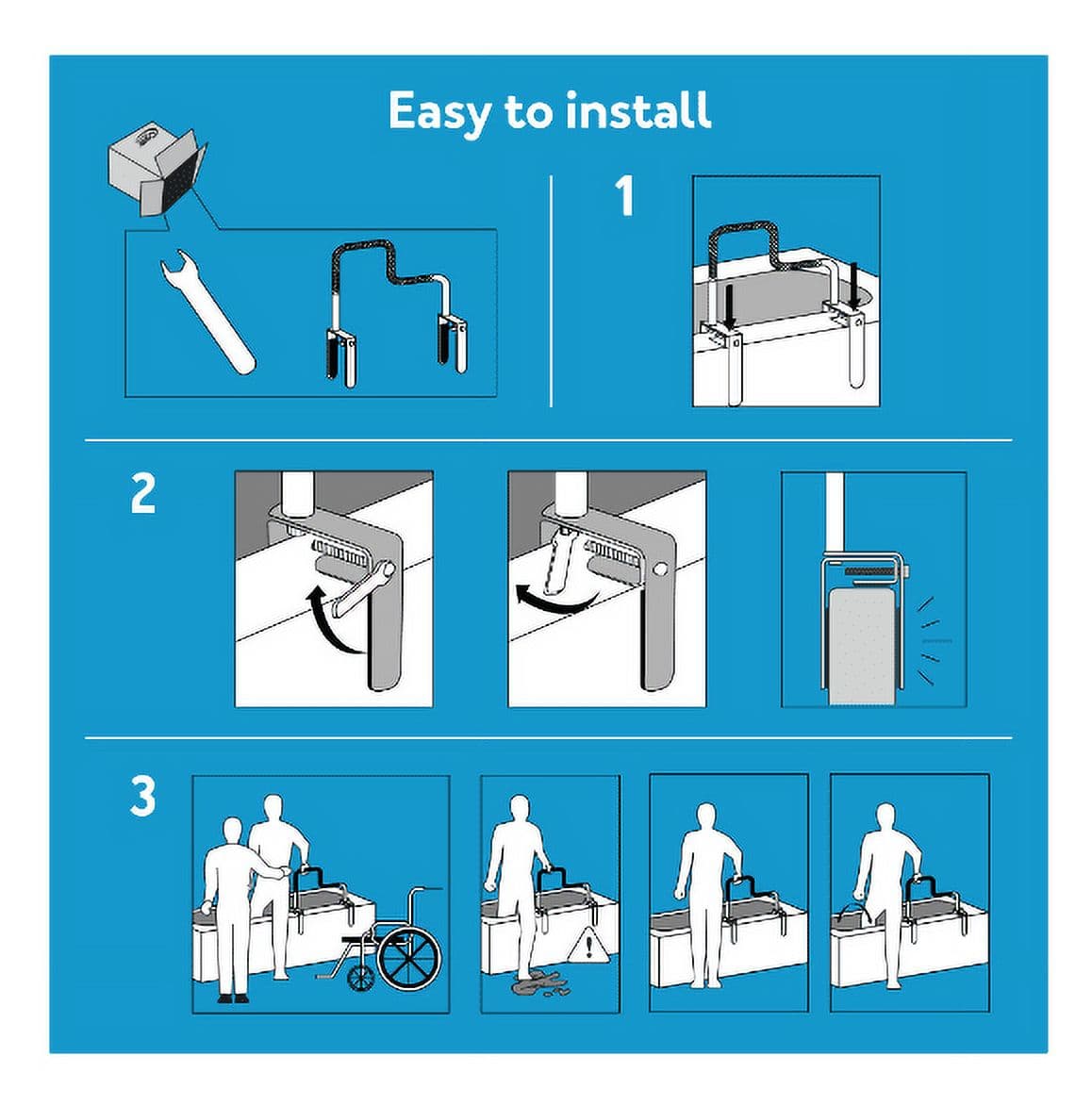 Easy to install

1

2

3