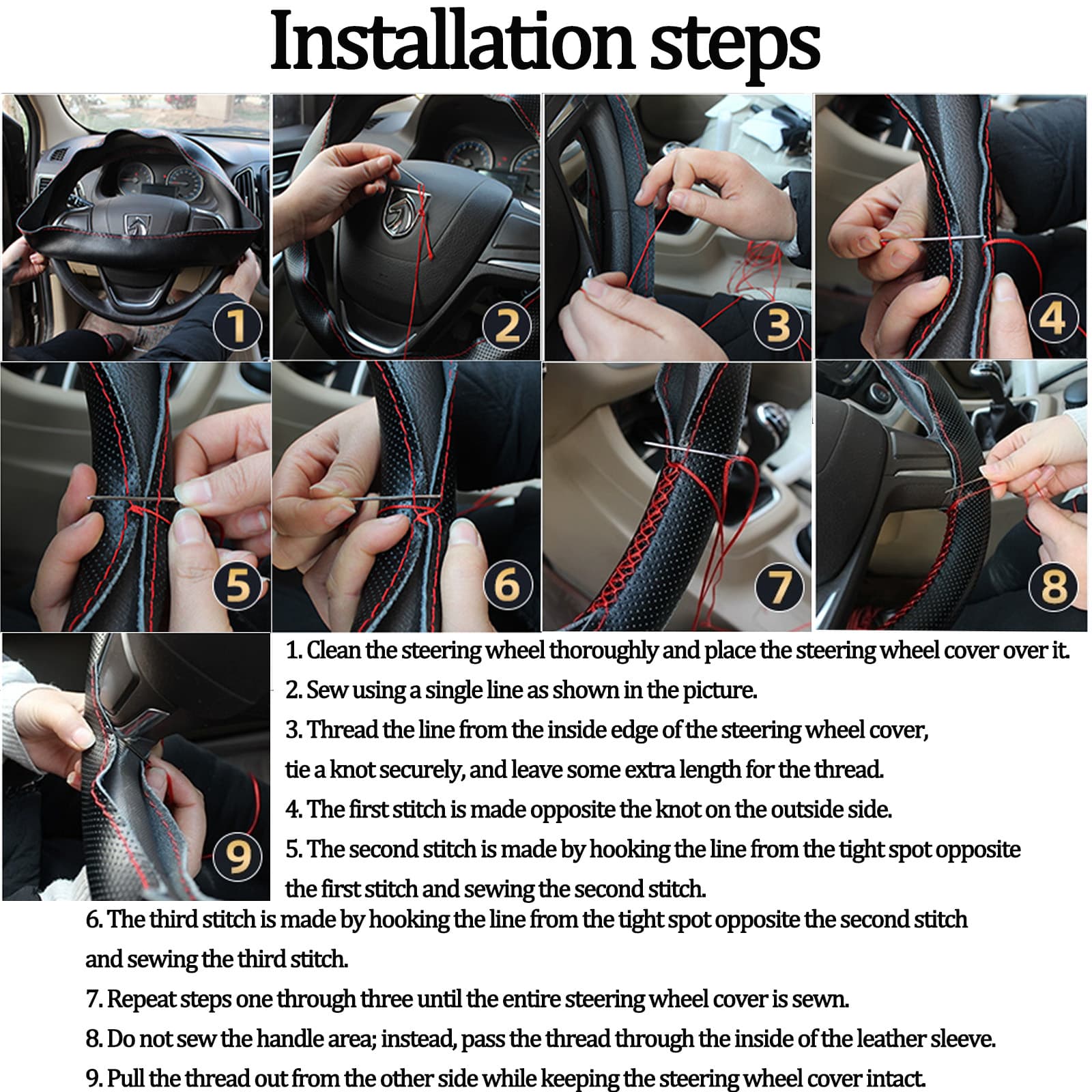 Installation steps

1

2

3

4

5

6

7

8

9

1. Clean the steering wheel thoroughly and place the steering wheel cover over it.

2. Sew using a single line as shown in the picture.

3. Thread the line from the inside edge of the steering wheel cover, tie a knot securely, and leave some extra length for the thread.

4. The first stitch is made opposite the knot on the outside side.

5. The second stitch is made by hooking the line from the tight spot opposite the first stitch and sewing the second stitch.

6. The third stitch is made by hooking the line from the tight spot opposite the second stitch and sewing the third stitch.

7. Repeat steps one through three until the entire steering wheel cover is sewn.

8. Do not sew the handle area; instead, pass the thread through the inside of the leather sleeve.

9. Pull the thread out from the other side while keeping the steering wheel cover intact.