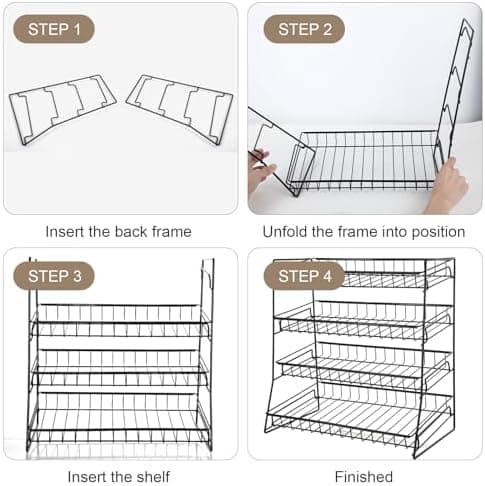 STEP 1

Insert the back frame

STEP 2

Unfold the frame into position

STEP 3

Insert the shelf

STEP 4

Finished