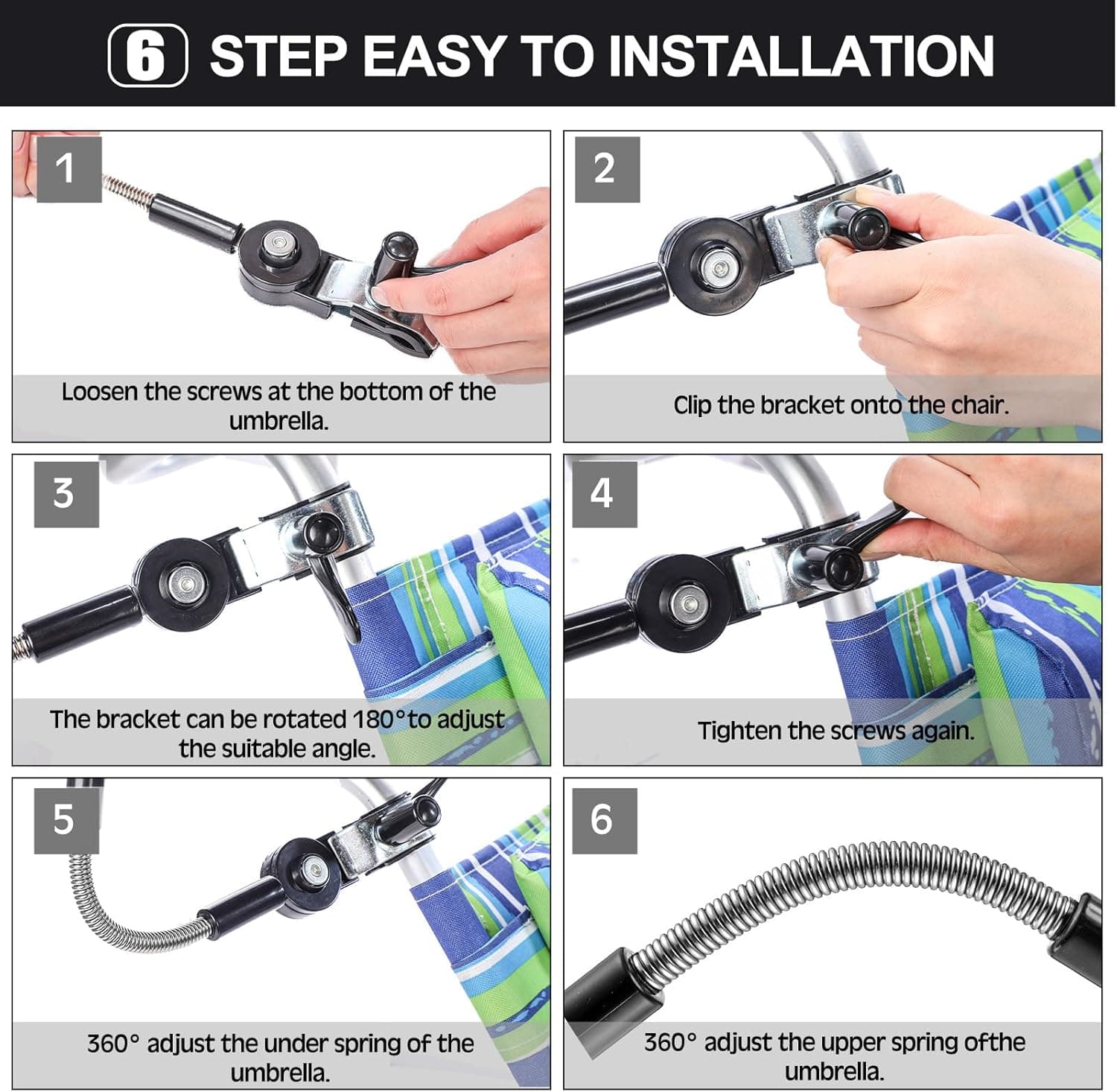 6 STEP EASY TO INSTALLATION

1
Loosen the screws at the bottom of the umbrella.

2
Clip the bracket onto the chair.

3
The bracket can be rotated 180°to adjust the suitable angle.

4
Tighten the screws again.

5
360° adjust the under spring of the umbrella.

6
360° adjust the upper spring ofthe umbrella.