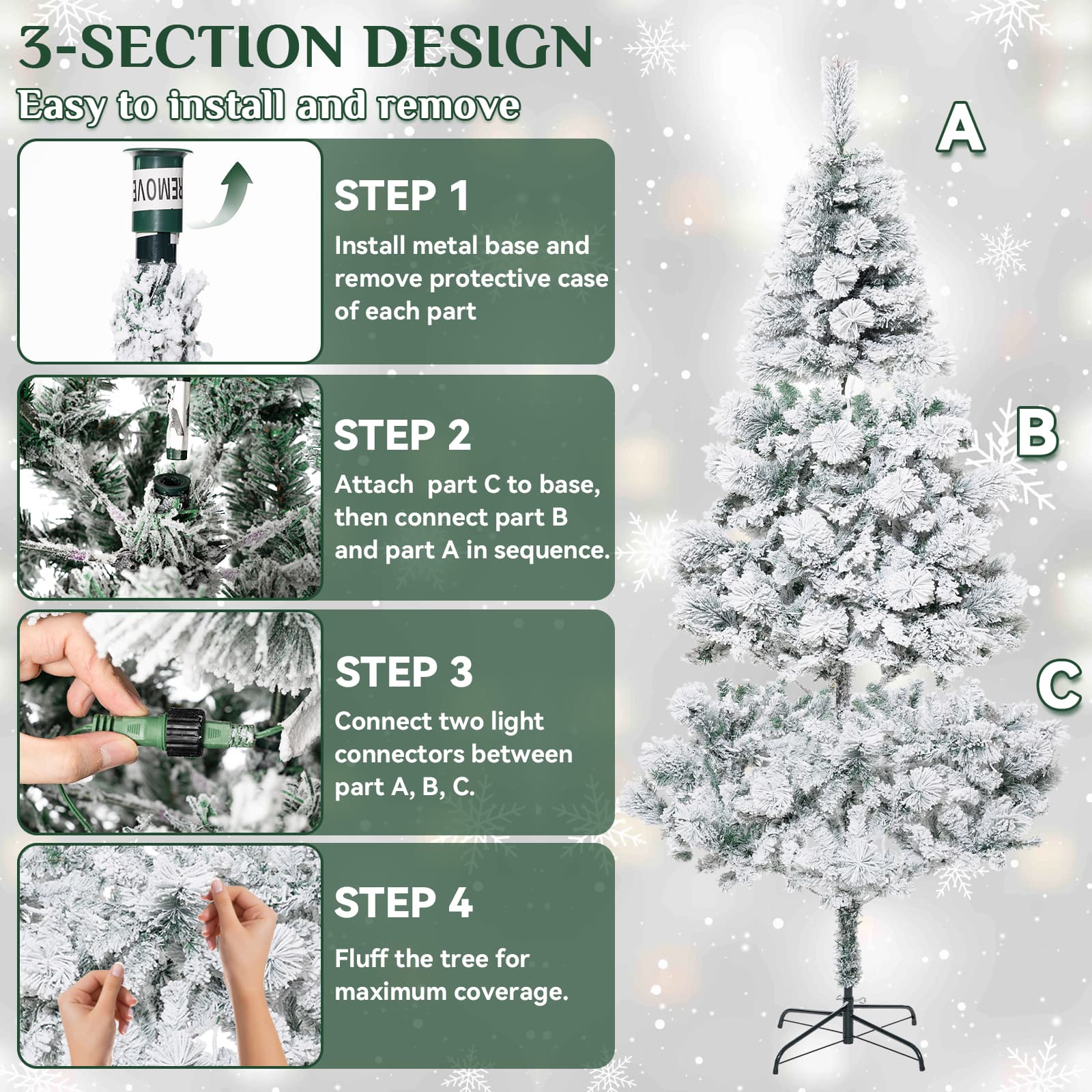 3-SECTION DESIGN

Easy to install and remove

REMOVE

STEP 1

Install metal base and remove protective case of each part

STEP 2

Attach  part C to base, then connect part B and part A in sequence.

STEP 3

Connect two light connectors between part A, B, C.

STEP 4

Fluff the tree for maximum coverage.

A

B

C