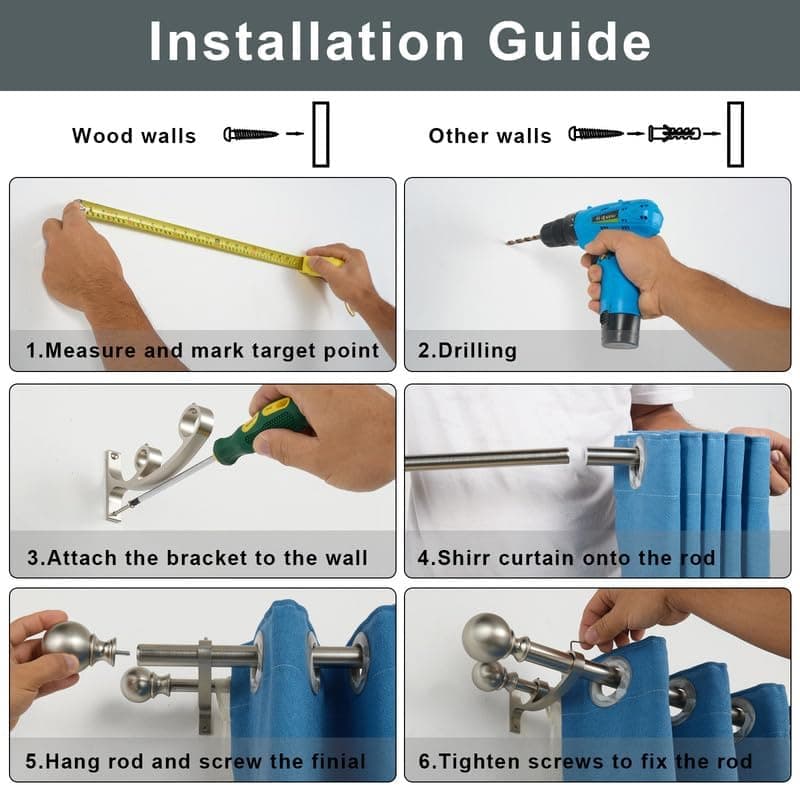 Installation Guide

Wood walls

Other walls

1.Measure and mark target point

2.Drilling

3.Attach the bracket to the wall

4.Shirr curtain onto the rod

5.Hang rod and screw the finial

6.Tighten screws to fix the rod