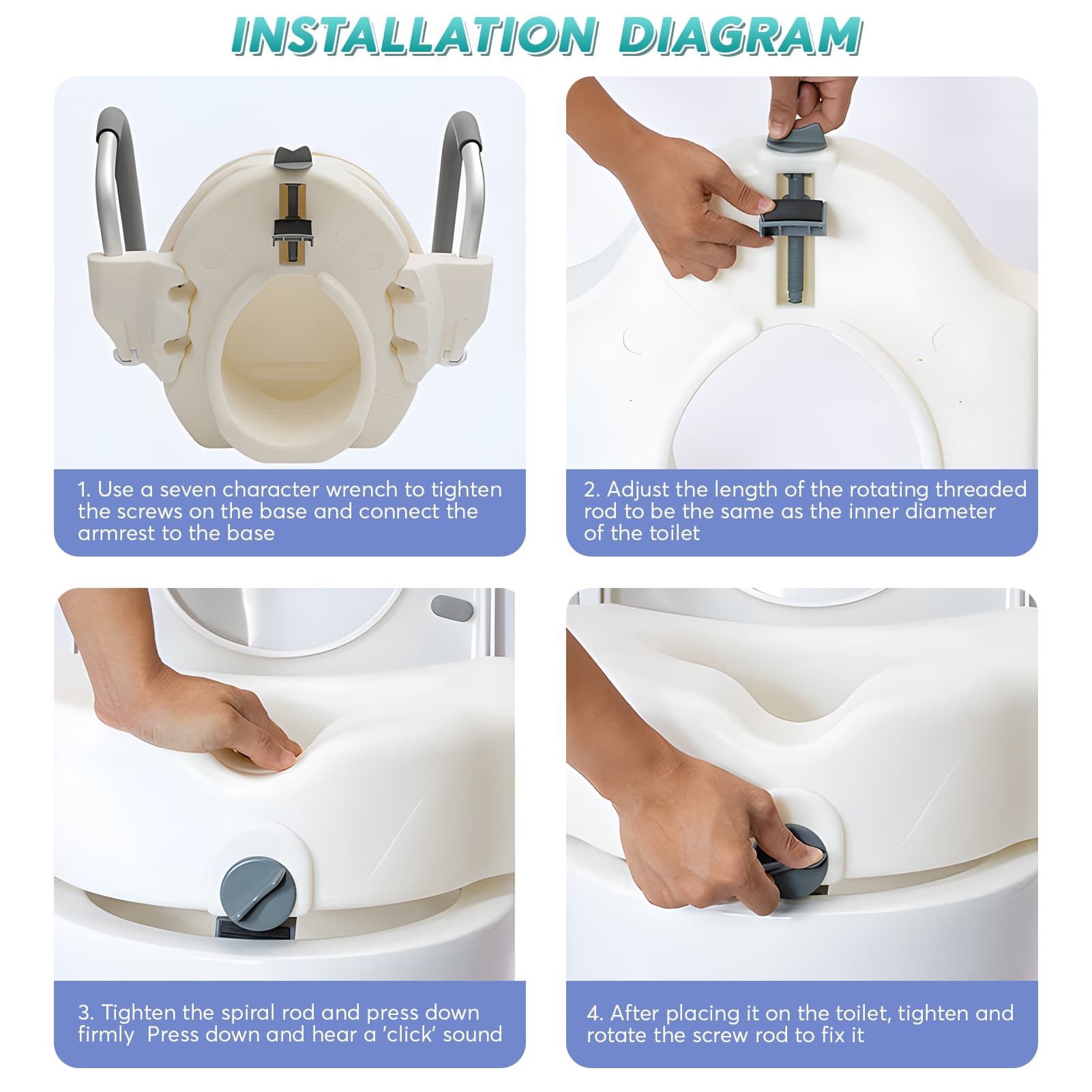 INSTALLATION DIAGRAM

1. Use a seven character wrench to tighten the screws on the base and connect the armrest to the base

2. Adjust the length of the rotating threaded rod to be the same as the inner diameter of the toilet

3. Tighten the spiral rod and press down firmly Press down and hear a 'click' sound

4. After placing it on the toilet, tighten and rotate the screw rod to fix it