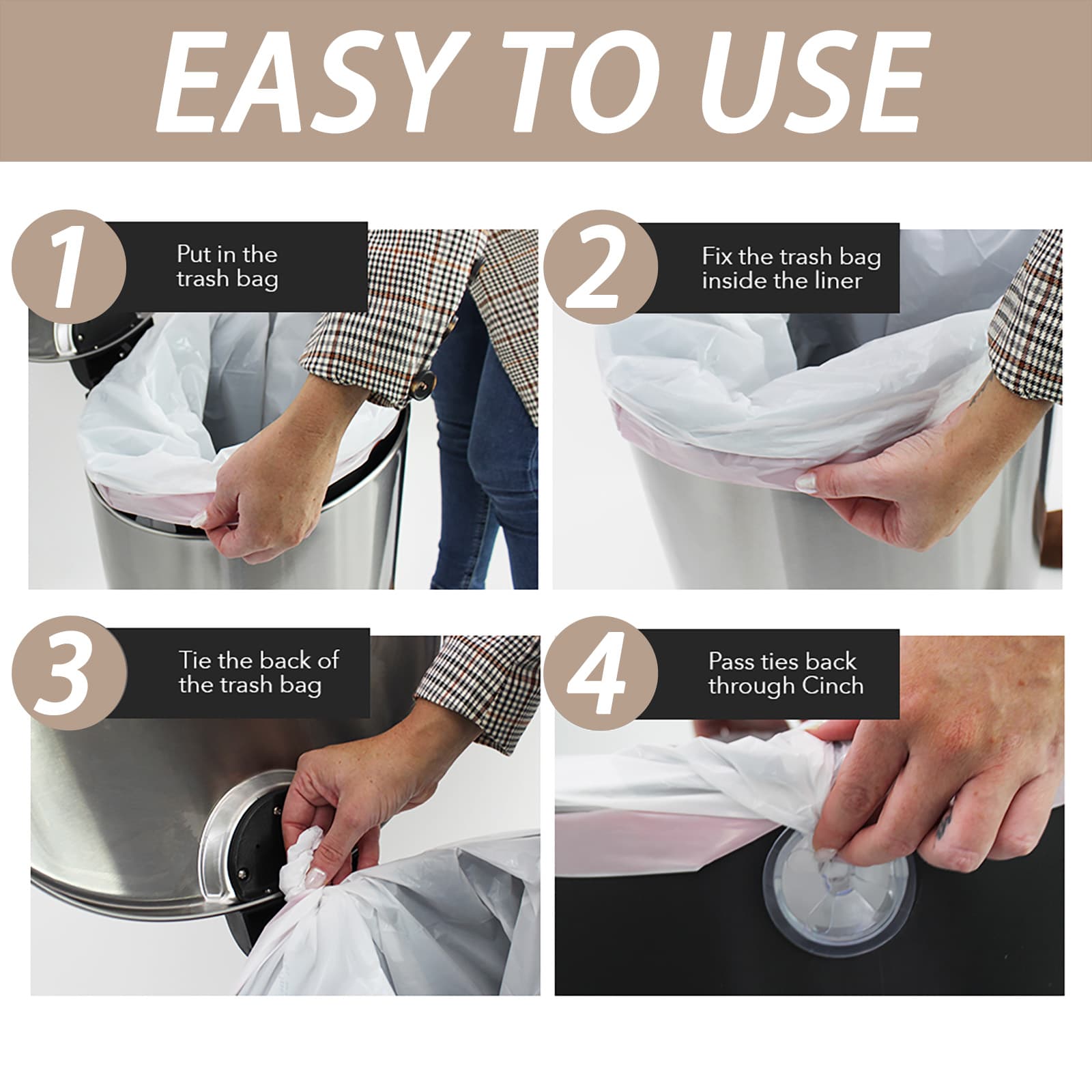 EASY TO USE

1 Put in the trash bag

2 Fix the trash bag inside the liner

3 Tie the back of the trash bag

4 Pass ties back through Cinch