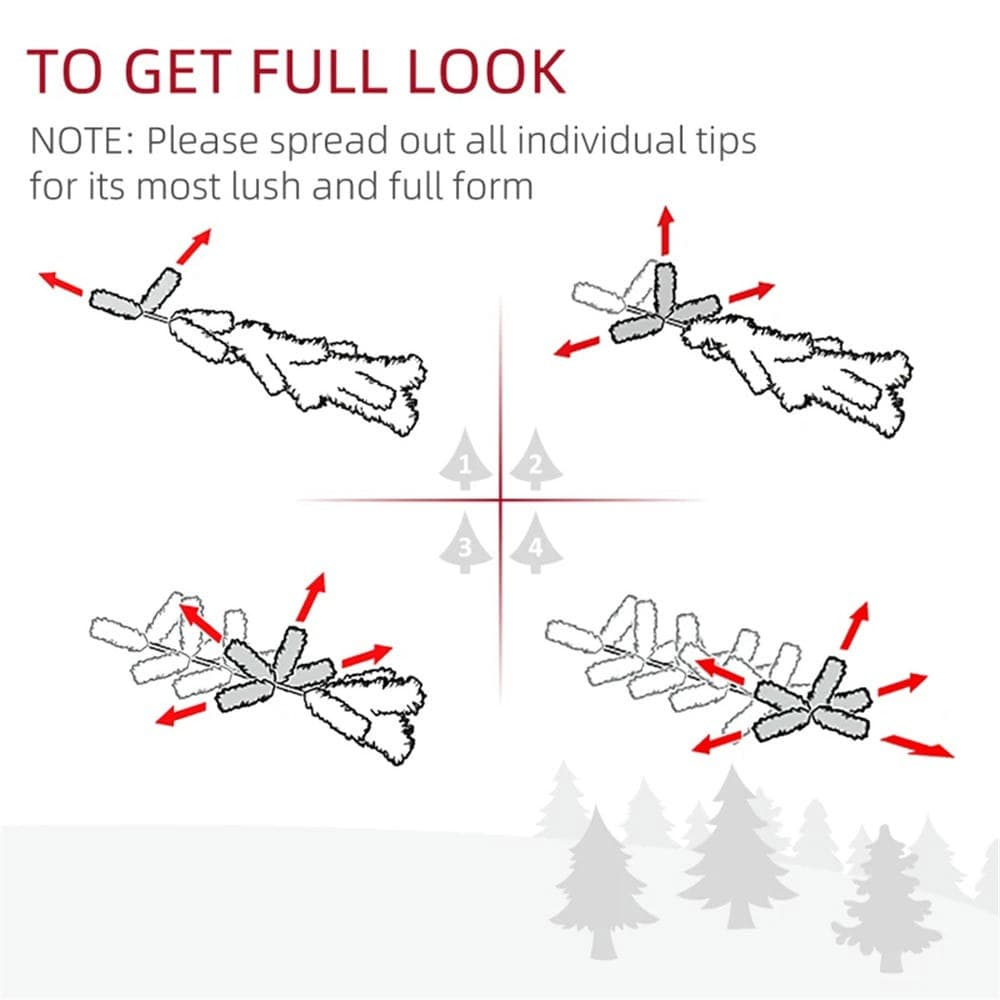 TO GET FULL LOOK

NOTE: Please spread out all individual tips for its most lush and full form

1

2

3

4