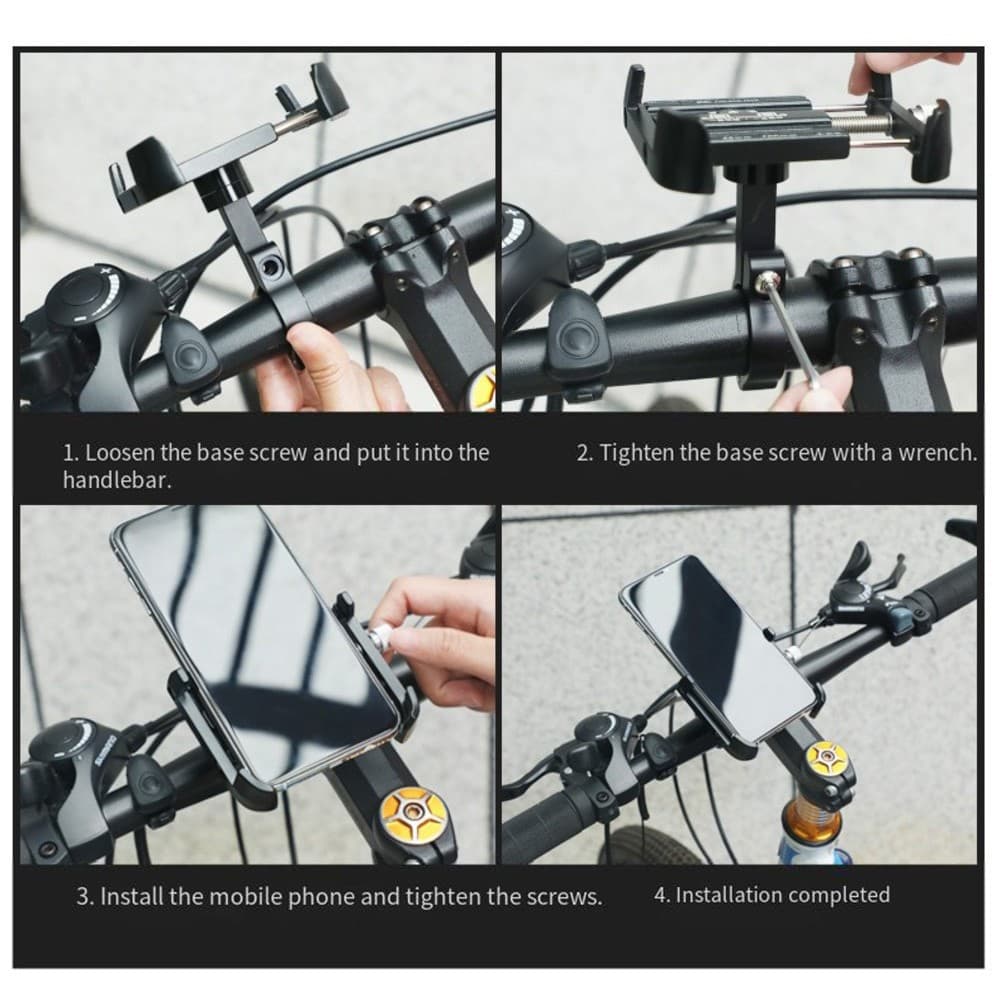 1. Loosen the base screw and put it into the handlebar.

2. Tighten the base screw with a wrench.

3. Install the mobile phone and tighten the screws.

4. Installation completed