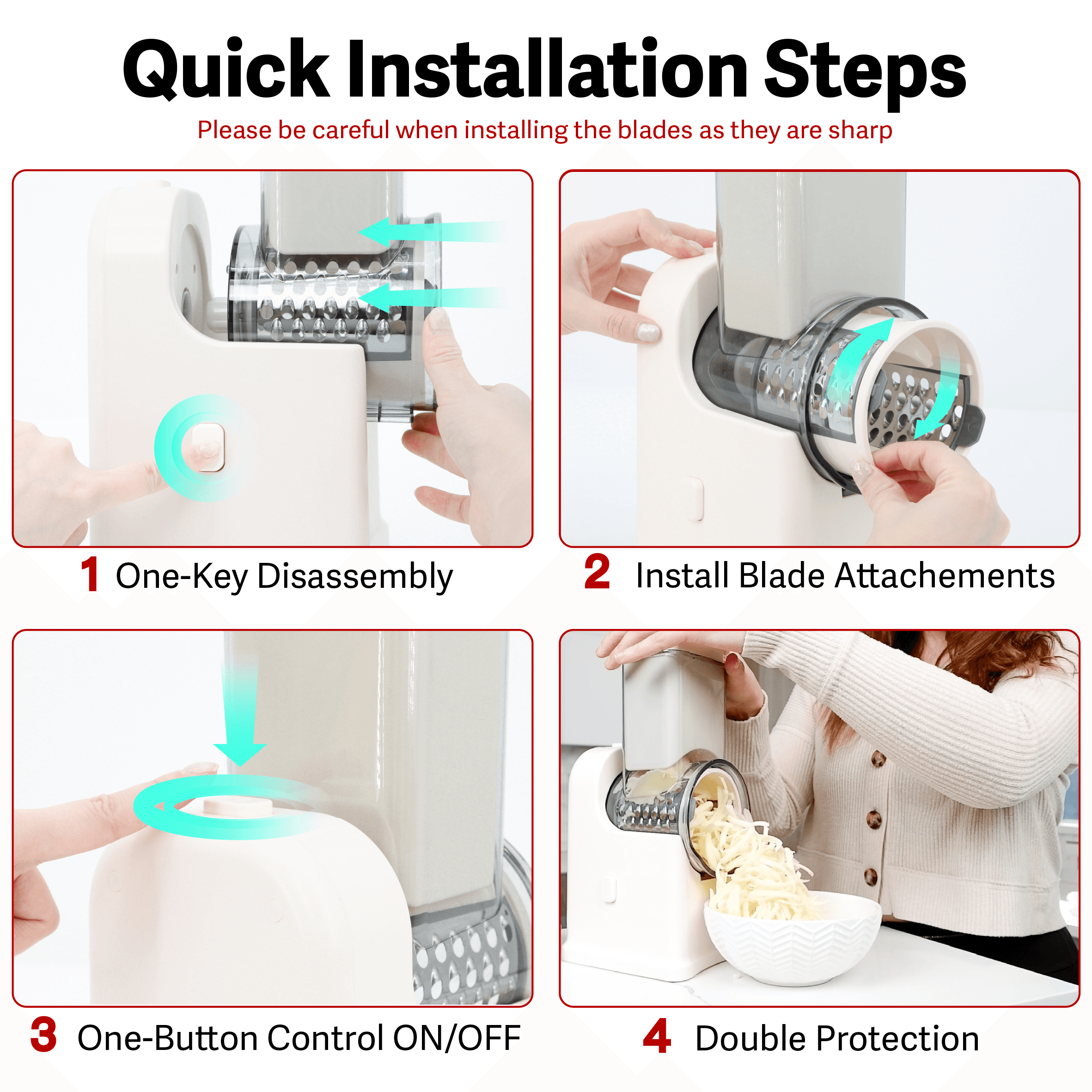 Quick Installation Steps

Please be careful when installing the blades as they are sharp

1 One-Key Disassembly

2 Install Blade Attachements

3 One-Button Control ON/OFF

4 Double Protection