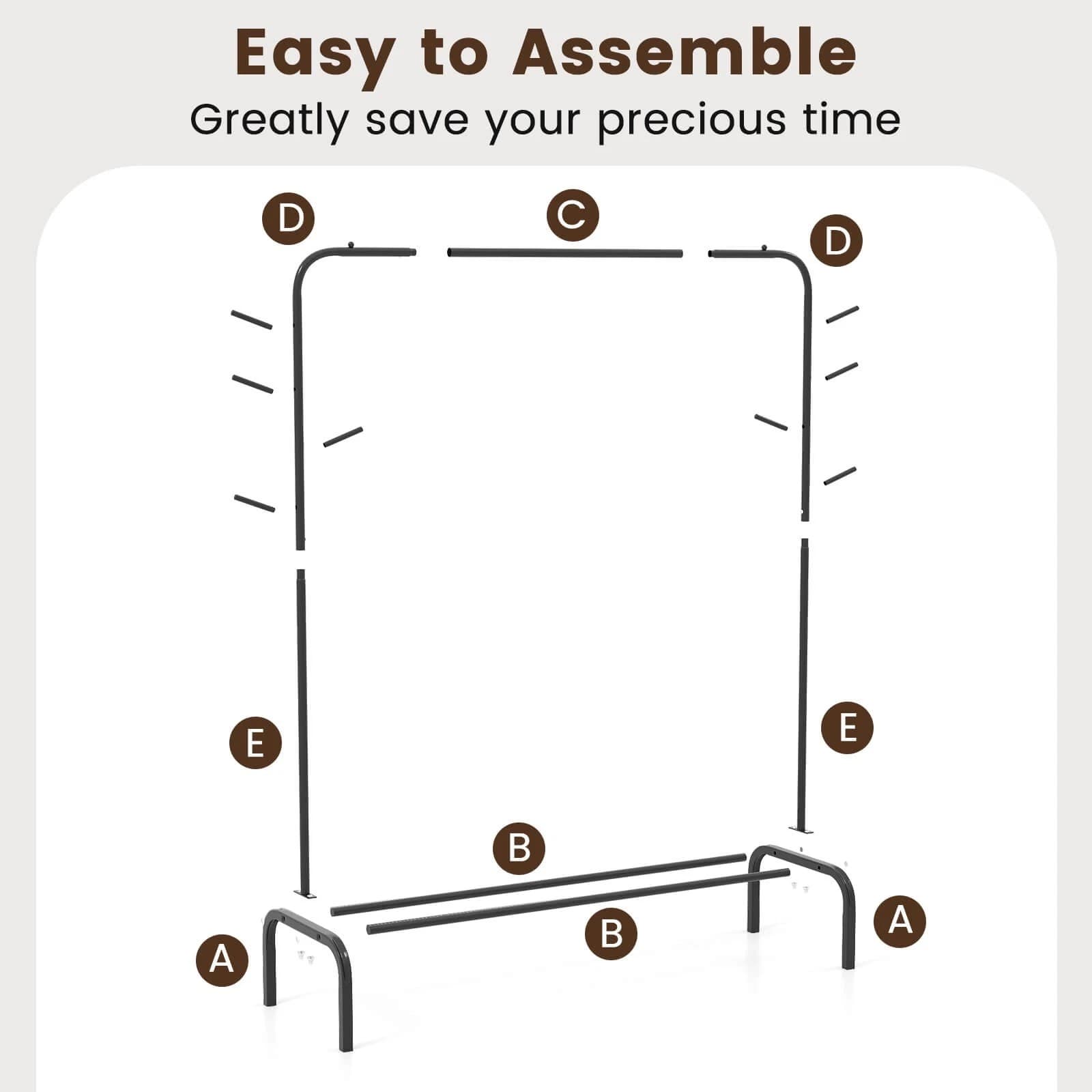 Easy to Assemble

Greatly save your precious time

D

C

D

E

E

B

B

A

A