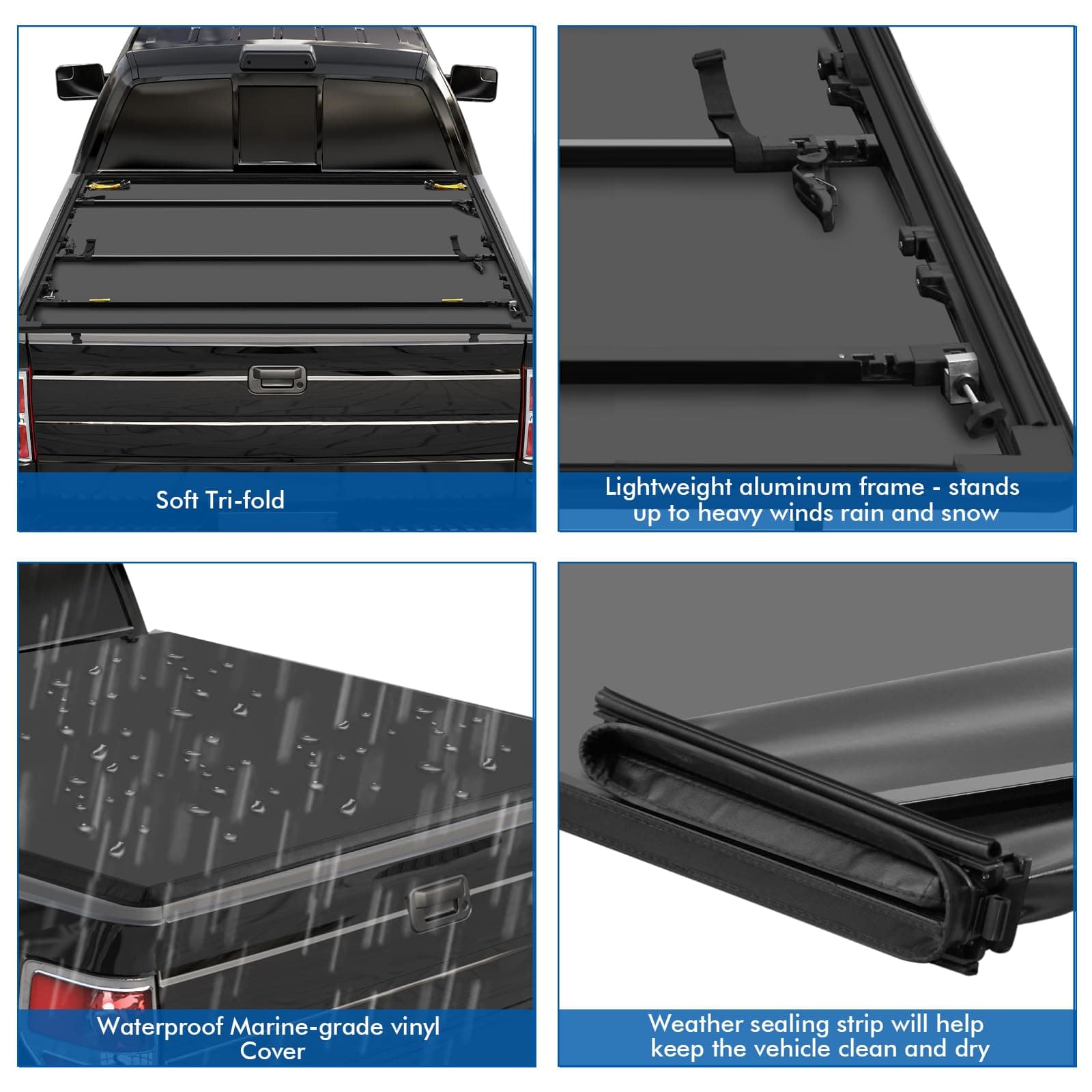 Soft Tri-fold

Lightweight aluminum frame - stands up to heavy winds rain and snow

Waterproof Marine-grade vinyl Cover

Weather sealing strip will help keep the vehicle clean and dry